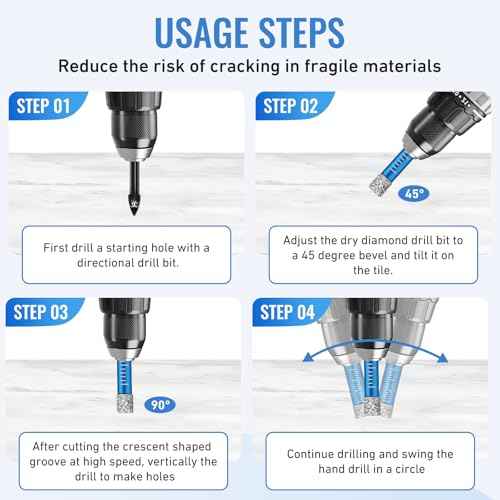 USAGE STEPS

Reduce the risk of cracking in fragile materials

STEP 01

First drill a starting hole with a directional drill bit.

STEP 02

45°

Adjust the dry diamond drill bit to a 45 degree bevel and tilt it on the tile.

STEP 03

90°

After cutting the crescent shaped groove at high speed, vertically the drill to make holes

STEP 04

Continue drilling and swing the hand drill in a circle