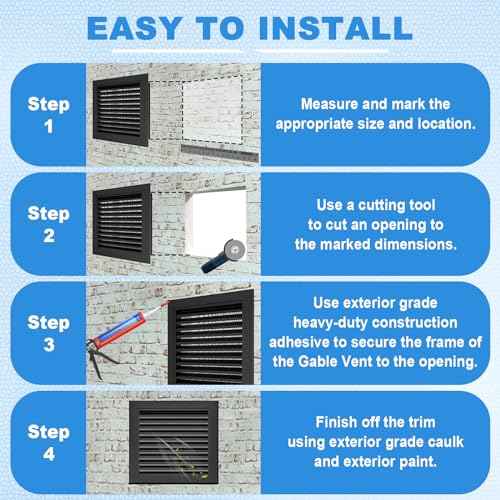 EASY TO INSTALL

Step 1

Measure and mark the appropriate size and location.

Step 2

Use a cutting tool to cut an opening to the marked dimensions.

Step 3

Use exterior grade heavy-duty construction adhesive to secure the frame of the Gable Vent to the opening.

Step 4

Finish off the trim using exterior grade caulk and exterior paint.