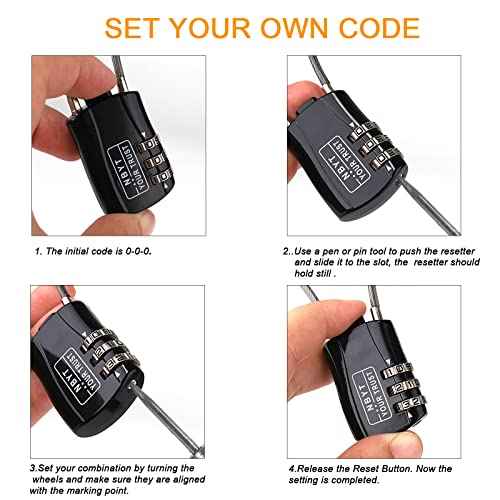 SET YOUR OWN CODE

NBYT
YOUR TRUST

1. The initial code is 0-0-0.

NBYT
YOUR TRUST

2..Use a pen or pin tool to push the resetter and slide it to the slot, the resetter should hold still .

NBYT
YOUR TRUST

3.Set your combination by turning the wheels and make sure they are aligned with the marking point.

NBYT
YOUR TRUST

4.Release the Reset Button. Now the setting is completed.