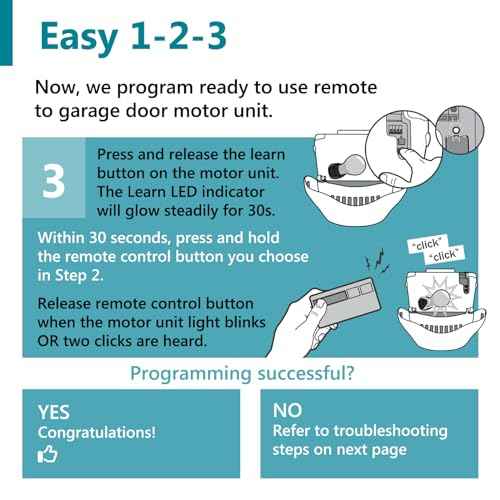 Easy 1-2-3

Now, we program ready to use remote to garage door motor unit.

3

Press and release the learn button on the motor unit. The Learn LED indicator will glow steadily for 30s.

Within 30 seconds, press and hold the remote control button you choose in Step 2.

Release remote control button when the motor unit light blinks OR two clicks are heard.

"click"

"click"

Programming successful?

YES
Congratulations!

NO
Refer to troubleshooting steps on next page