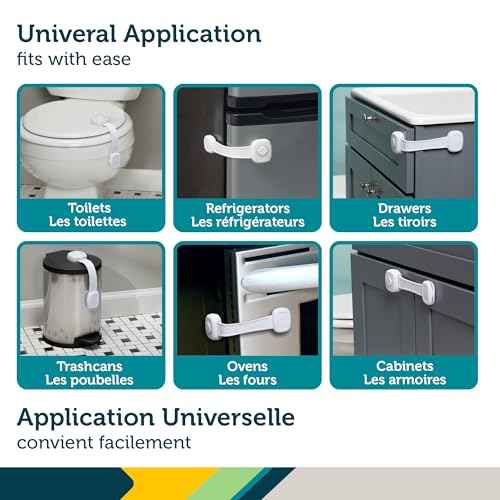 Univeral Application
fits with ease

Toilets
Les toilettes

Refrigerators
Les réfrigérateurs

Drawers
Les tiroirs

Trashcans
Les poubelles

Ovens
Les fours

Cabinets
Les armoires

Application Universelle
convient facilement