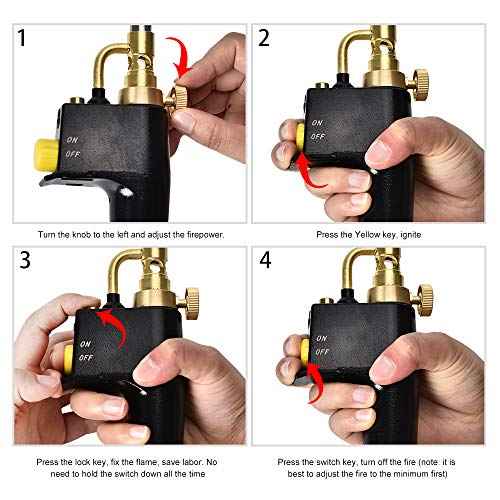 1

ON
OFF

Turn the knob to the left and adjust the firepower.

2

ON
OFF

Press the Yellow key, ignite

3

ON
OFF

Press the lock key, fix the flame, save labor. No need to hold the switch down all the time

4

ON
OFF

Press the switch key, turn off the fire (note: it is best to adjust the fire to the minimum first)