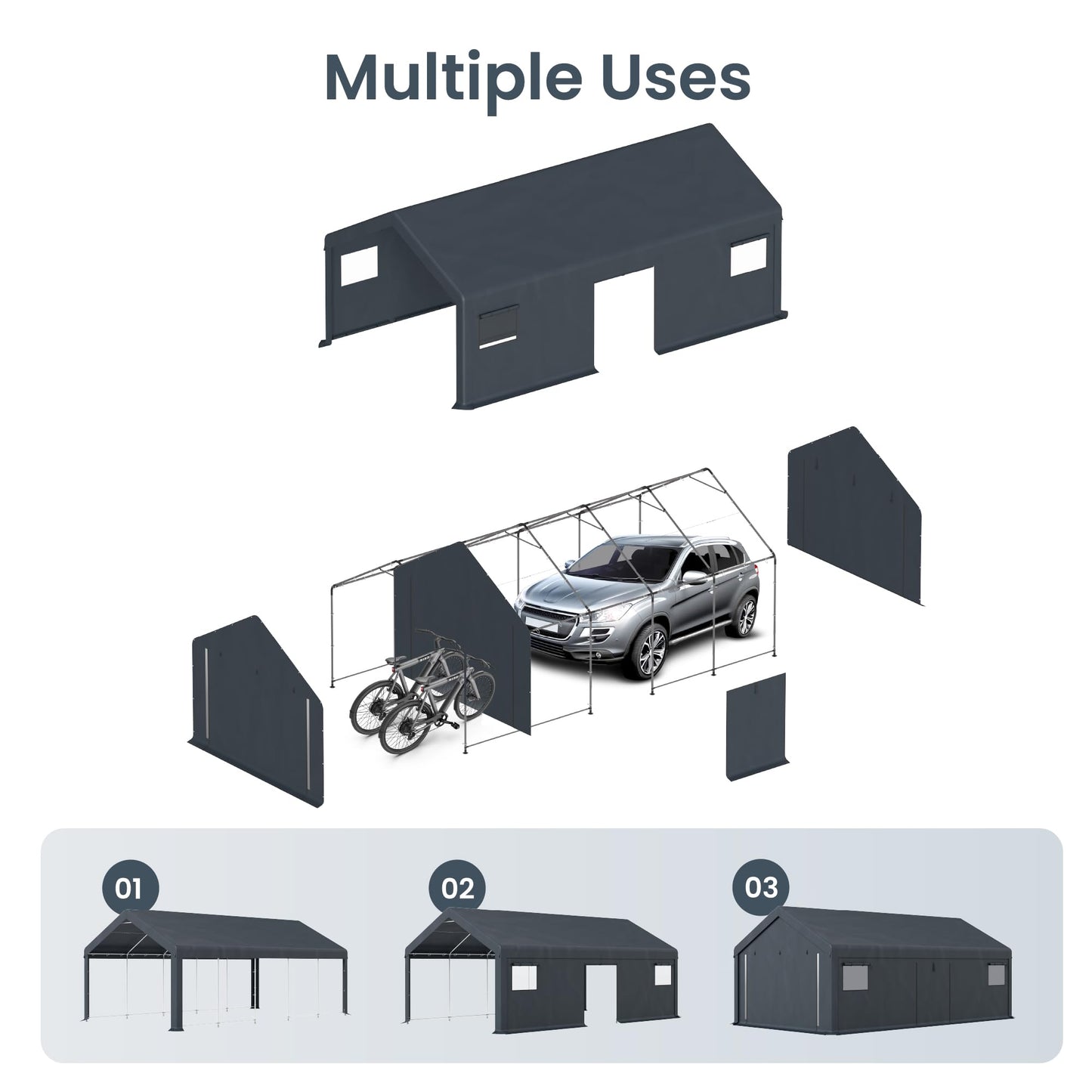 Multiple Uses

01

02

03