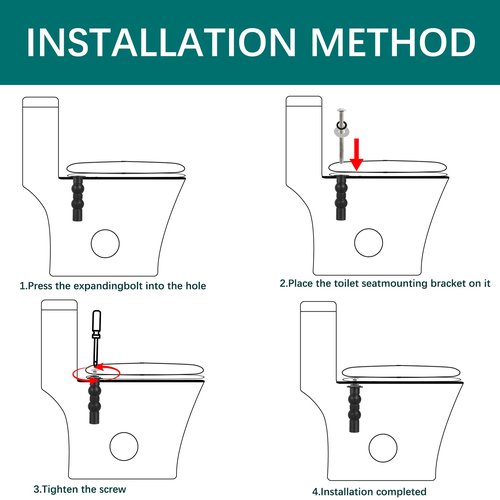 INSTALLATION METHOD

1.Press the expandingbolt into the hole

2.Place the toilet seatmounting bracket on it

3.Tighten the screw

4.Installation completed