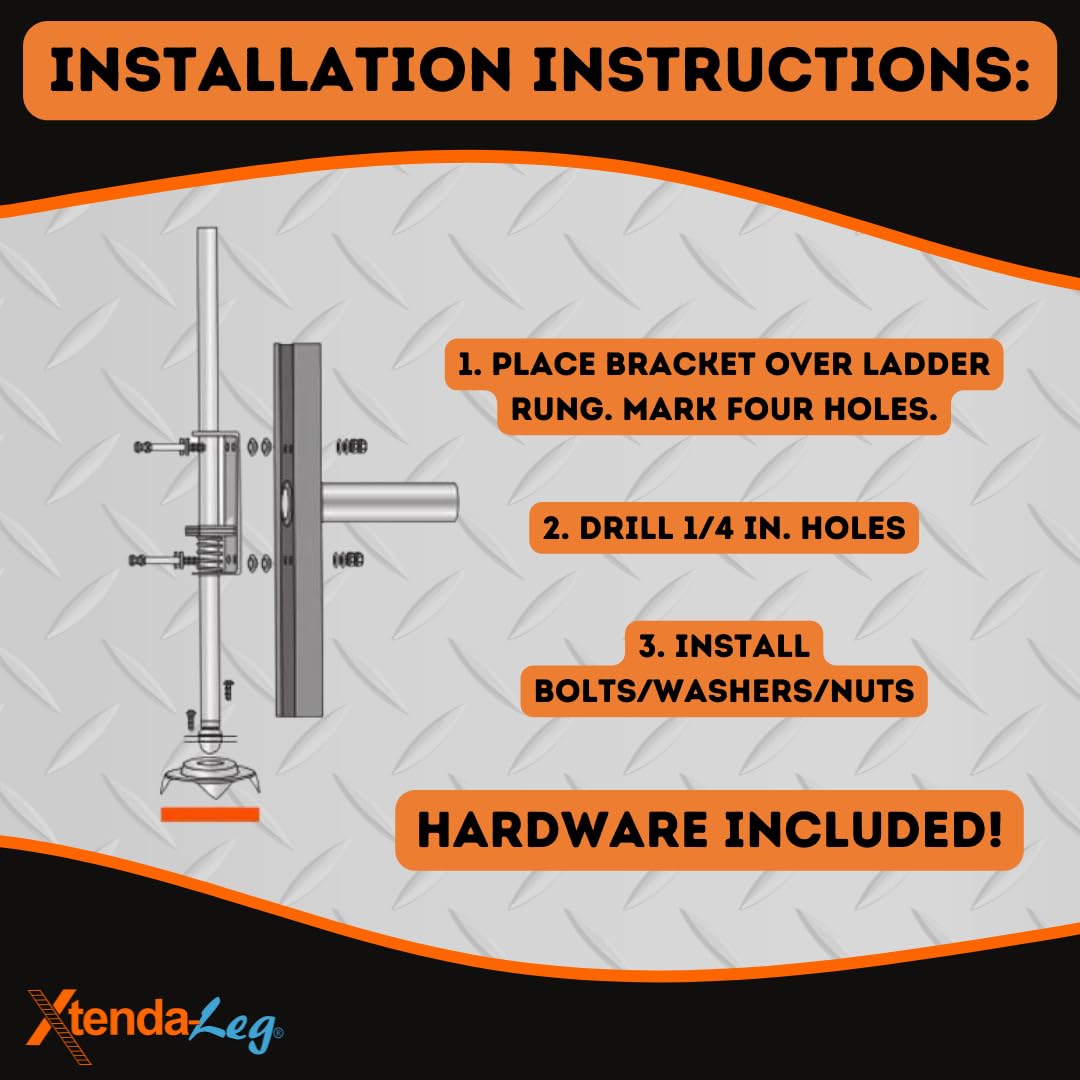 INSTALLATION INSTRUCTIONS:

1. PLACE BRACKET OVER LADDER RUNG. MARK FOUR HOLES.

2. DRILL 1/4 IN. HOLES

3. INSTALL BOLTS/WASHERS/NUTS

HARDWARE INCLUDED!

Xtenda-Leg®