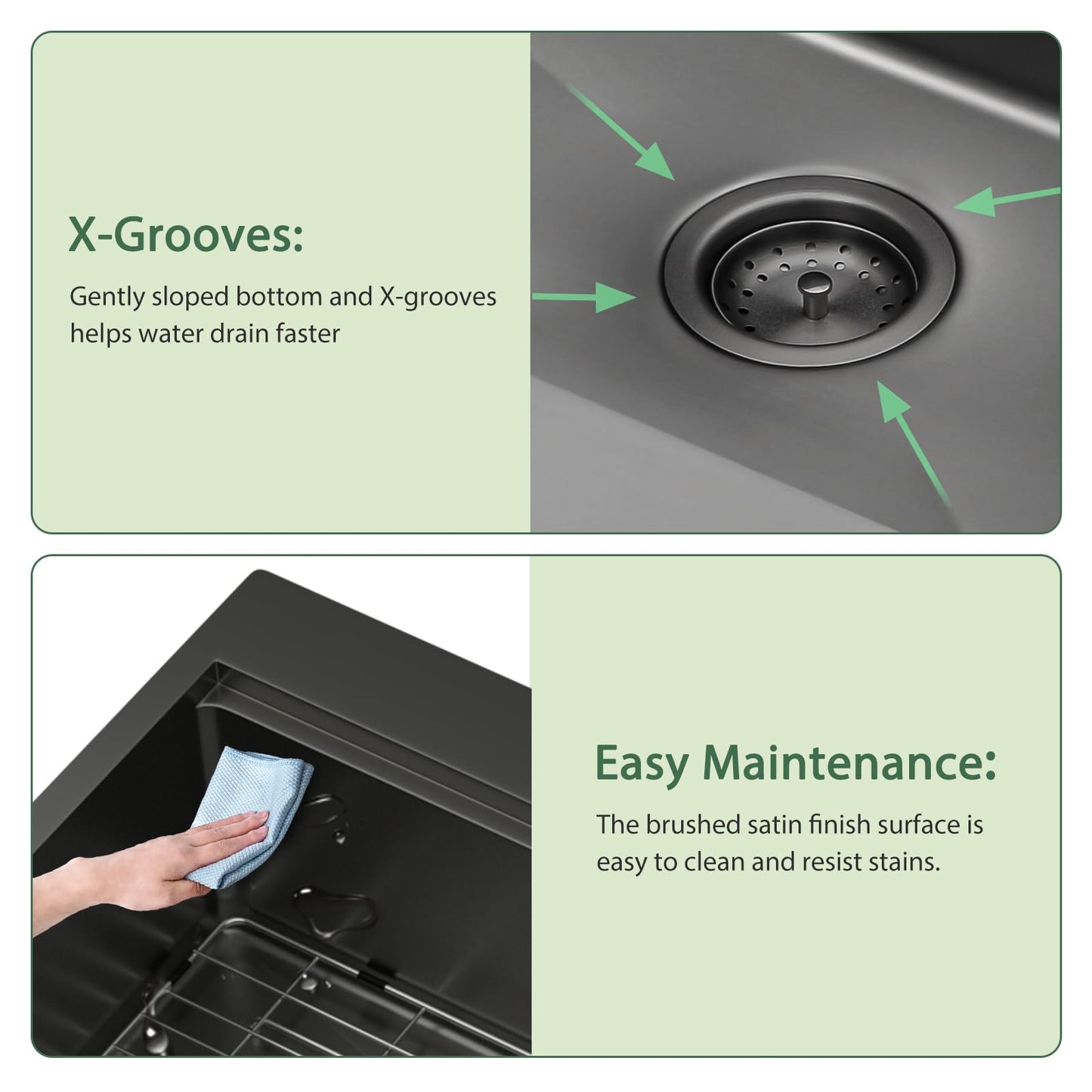 X-Grooves:

Gently sloped bottom and X-grooves helps water drain faster

Easy Maintenance:

The brushed satin finish surface is easy to clean and resist stains.