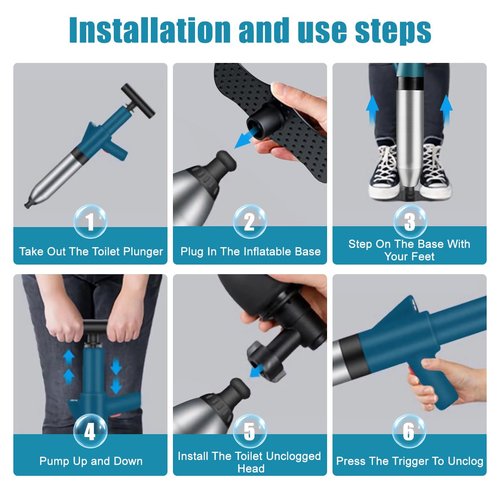 Installation and use steps

1
Take Out The Toilet Plunger

2
Plug In The Inflatable Base

3
Step On The Base With Your Feet

4
Pump Up and Down

5
Install The Toilet Unclogged Head

6
Press The Trigger To Unclog