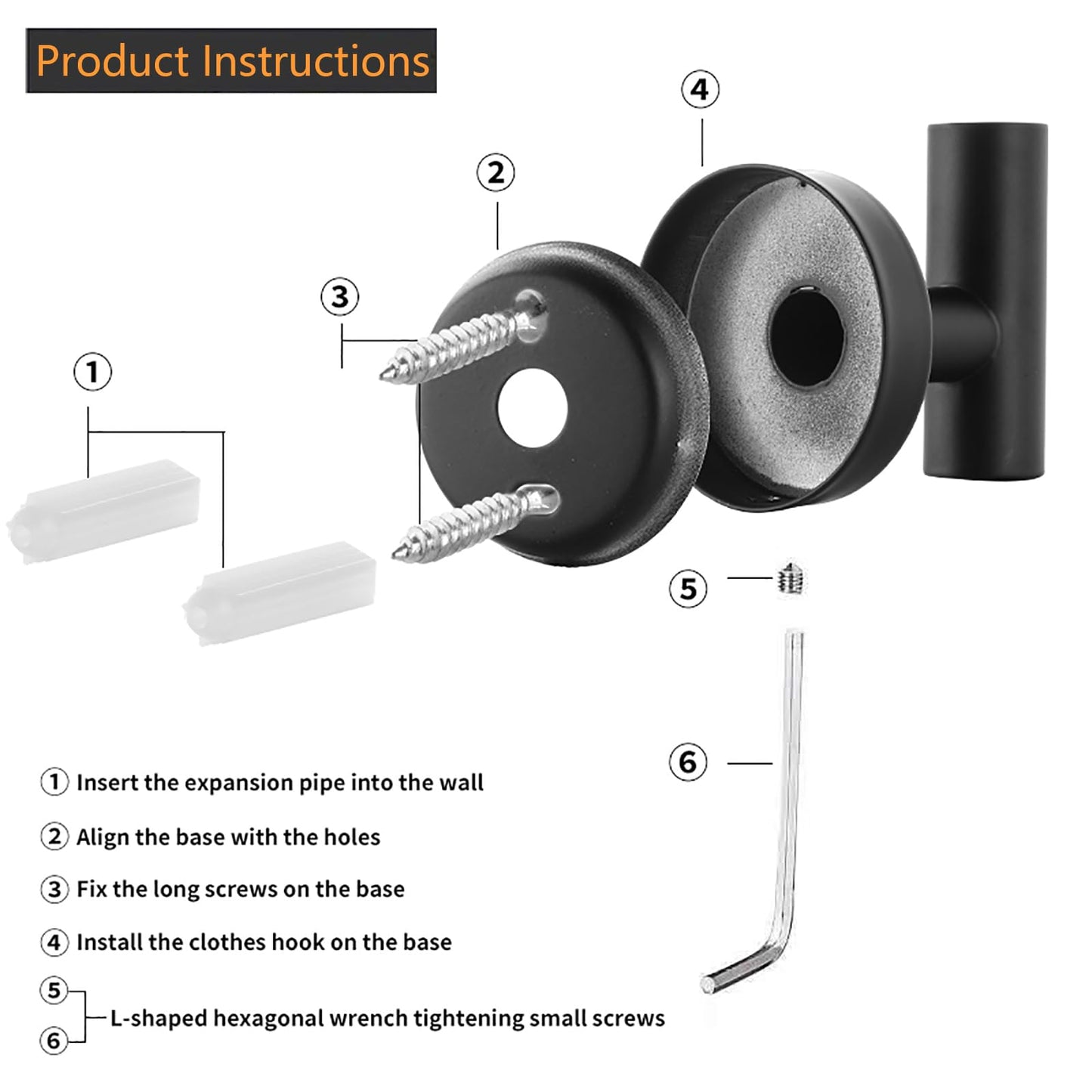 Product Instructions

④

②

③

①

⑤

⑥

① Insert the expansion pipe into the wall

② Align the base with the holes

③ Fix the long screws on the base

④ Install the clothes hook on the base

⑤
⑥ L-shaped hexagonal wrench tightening small screws