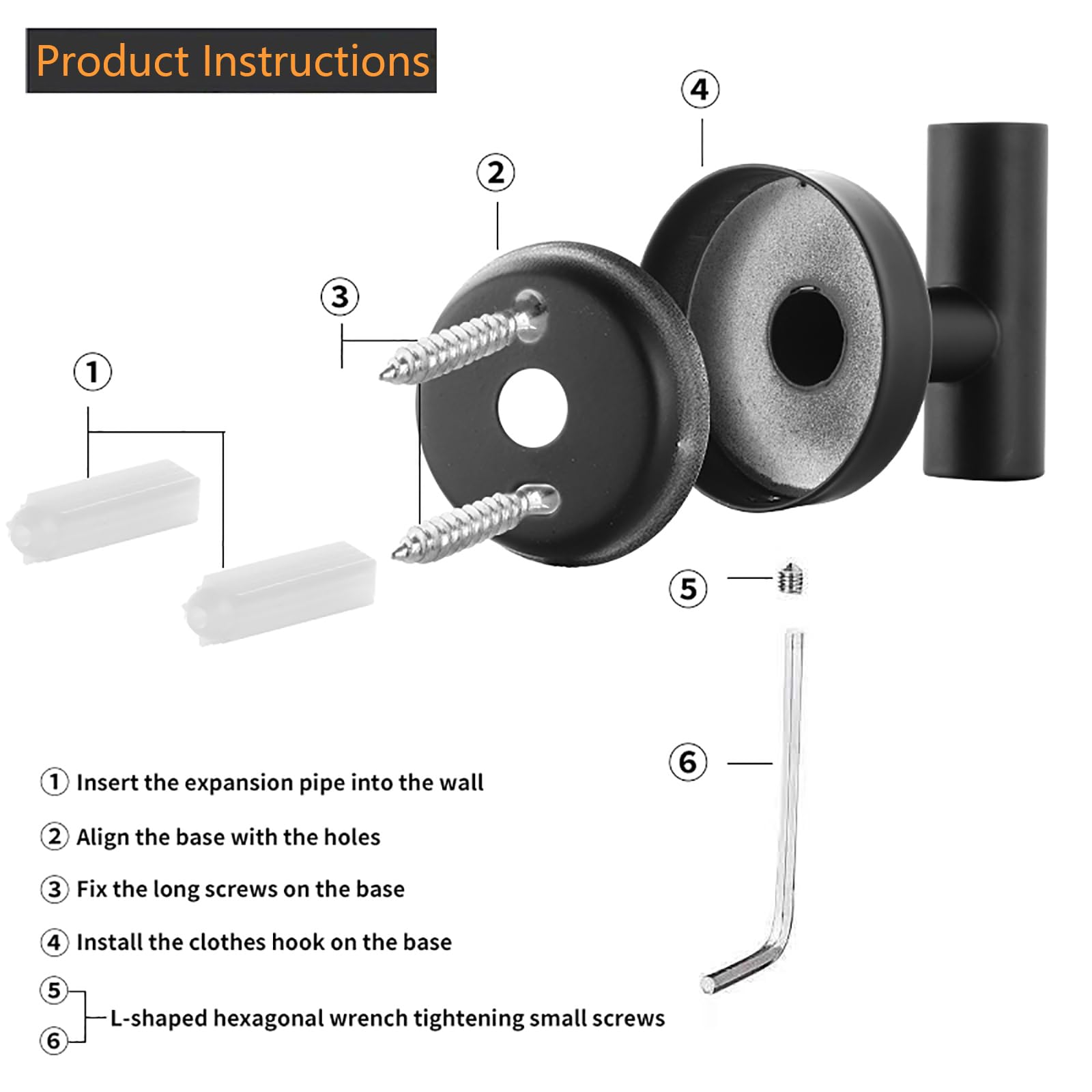 Product Instructions

④

②

③

①

⑤

⑥

① Insert the expansion pipe into the wall

② Align the base with the holes

③ Fix the long screws on the base

④ Install the clothes hook on the base

⑤
⑥ L-shaped hexagonal wrench tightening small screws