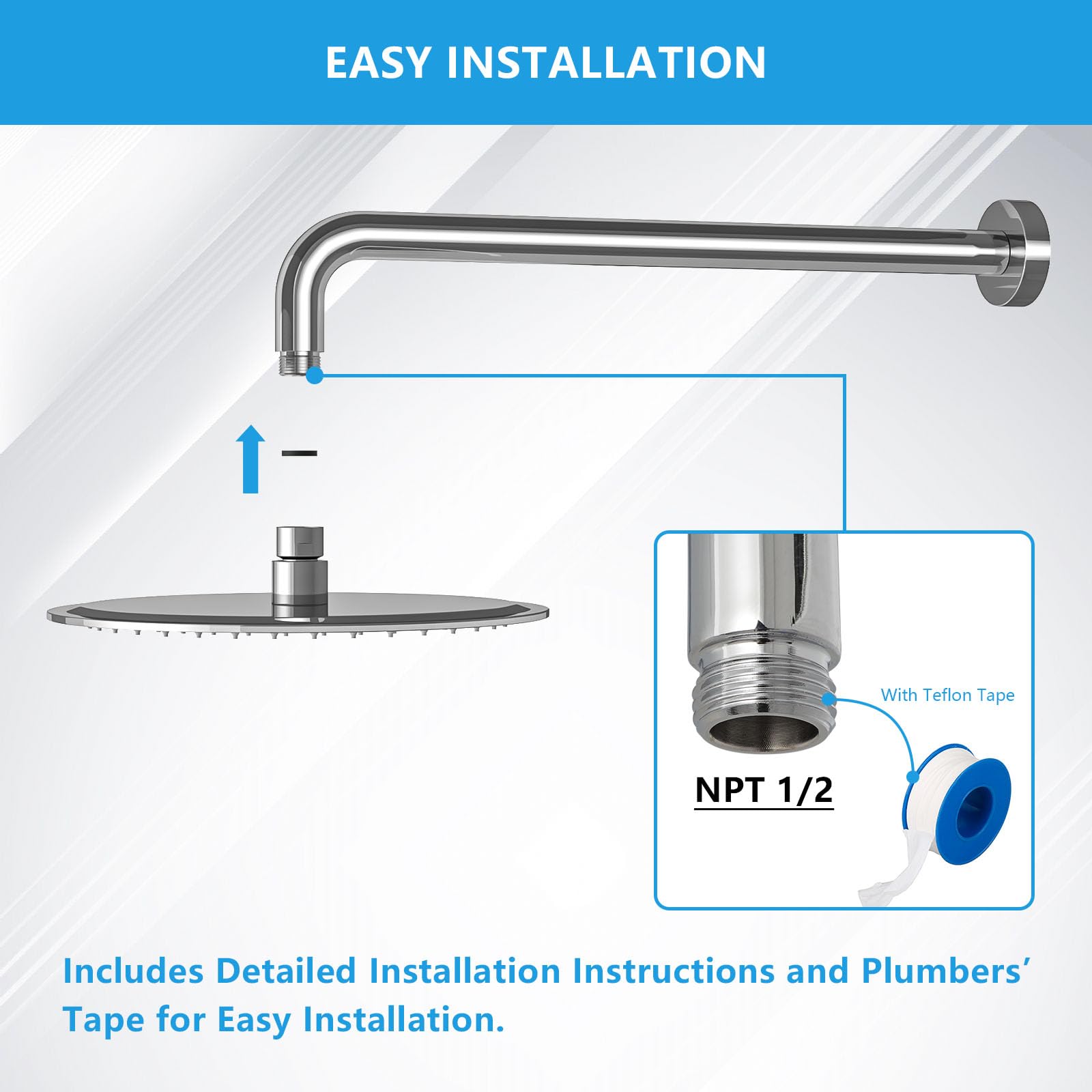 EASY INSTALLATION

With Teflon Tape

NPT 1/2

Includes Detailed Installation Instructions and Plumbers' Tape for Easy Installation.