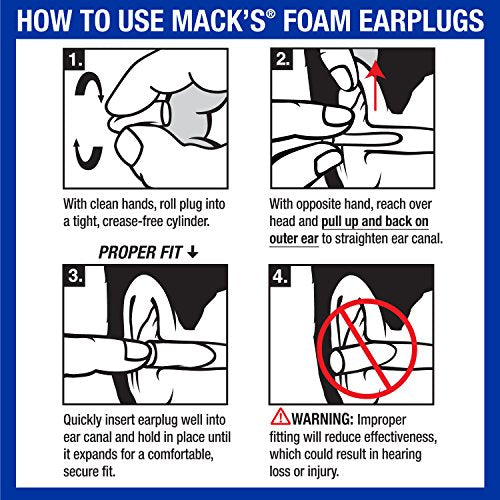 HOW TO USE MACK'S® FOAM EARPLUGS

1.

With clean hands, roll plug into a tight, crease-free cylinder.

2.

With opposite hand, reach over head and pull up and back on outer ear to straighten ear canal.

PROPER FIT ↓

3.

Quickly insert earplug well into ear canal and hold in place until it expands for a comfortable, secure fit.

4.

WARNING: Improper fitting will reduce effectiveness, which could result in hearing loss or injury.