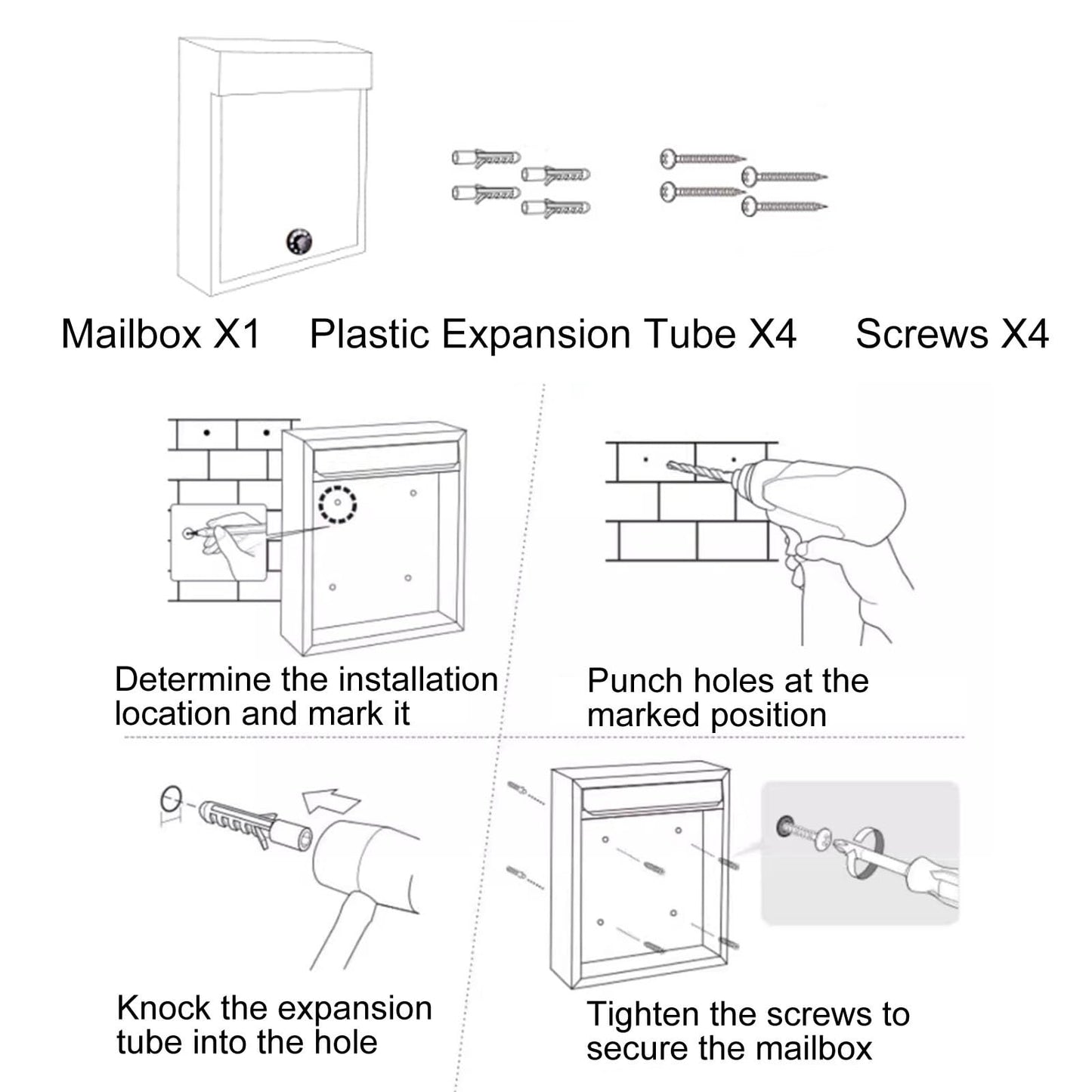 Mailbox X1 Plastic Expansion Tube X4 Screws X4

Determine the installation location and mark it

Punch holes at the marked position

Knock the expansion tube into the hole

Tighten the screws to secure the mailbox