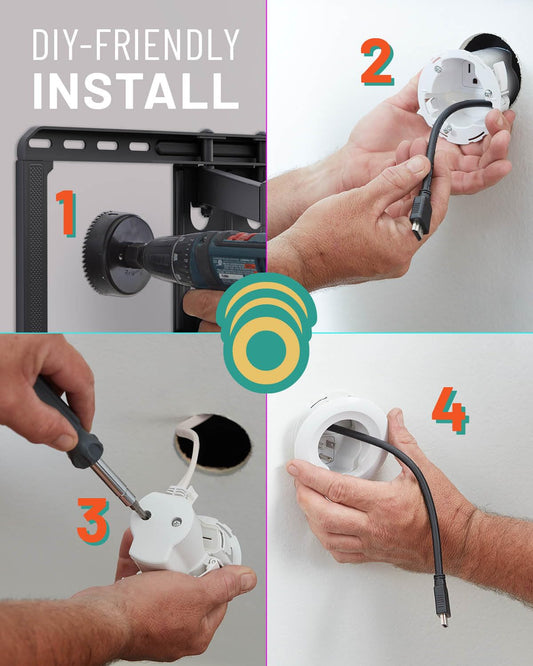 DIY-FRIENDLY
INSTALL

1

2

3

4