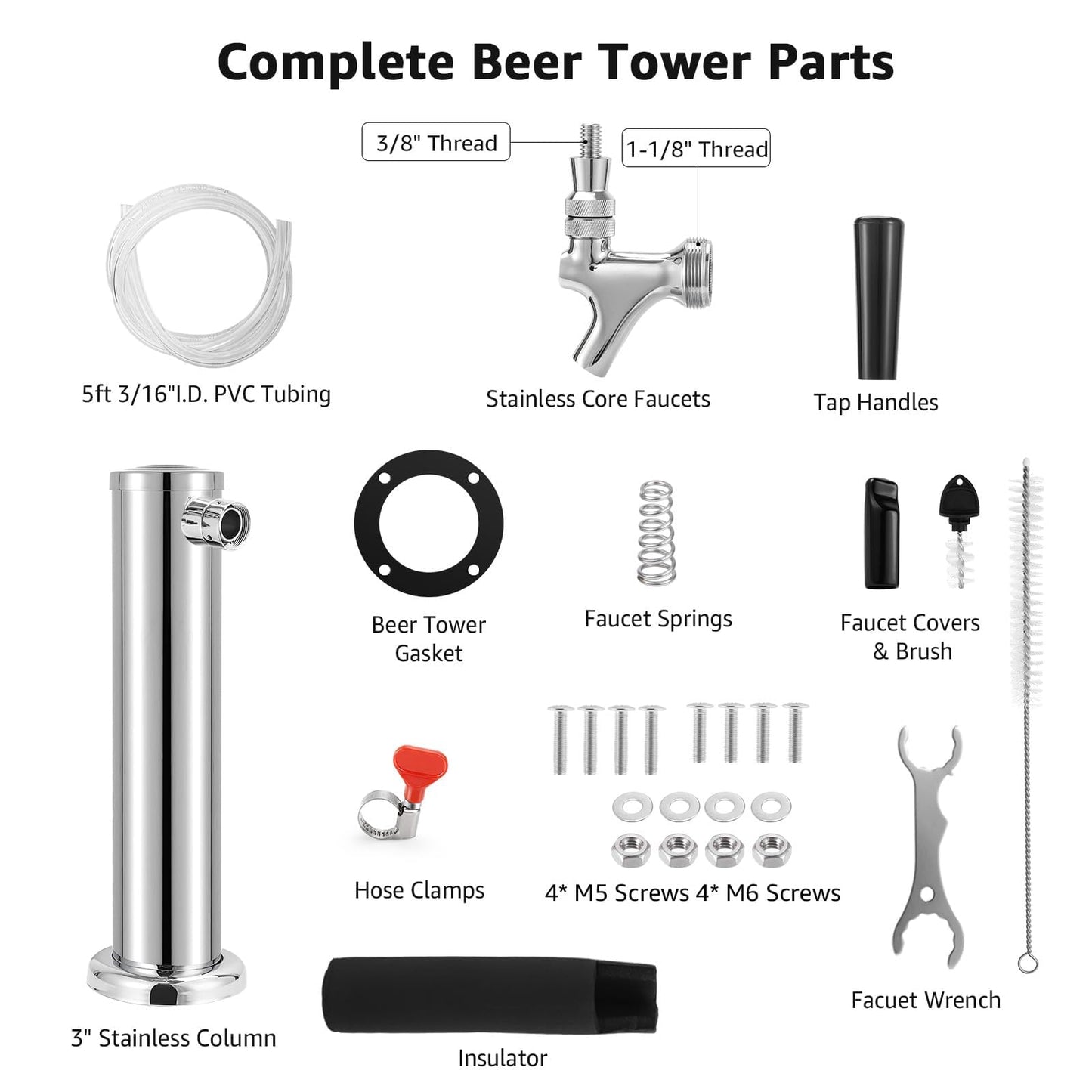 Complete Beer Tower Parts

3/8" Thread

1-1/8" Thread

5ft 3/16"I.D. PVC Tubing

Stainless Core Faucets

Tap Handles

Beer Tower Gasket

Faucet Springs

Faucet Covers & Brush

Hose Clamps

4* M5 Screws 4* M6 Screws

Facuet Wrench

3" Stainless Column

Insulator