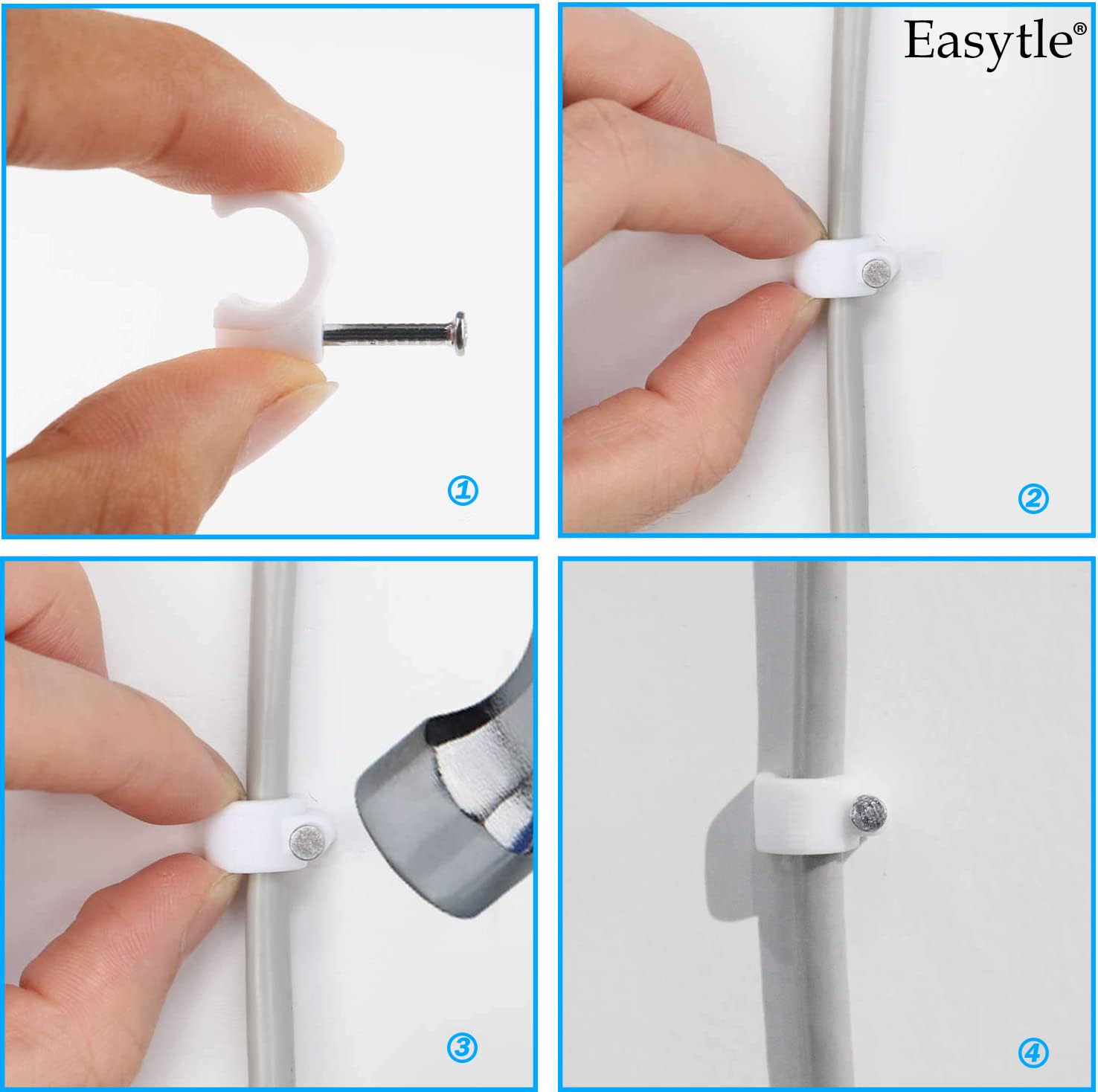 ①

Easytle®

②

③

④