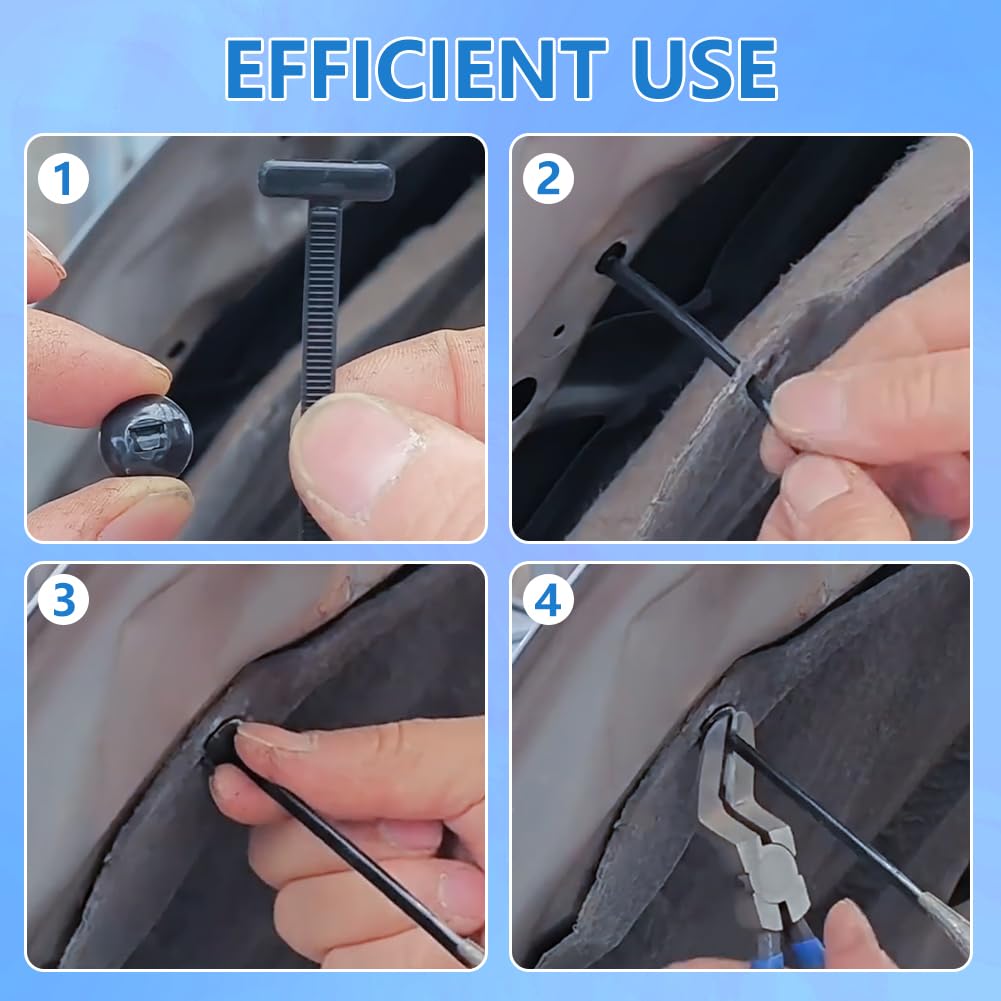 EFFICIENT USE

1

2

3

4