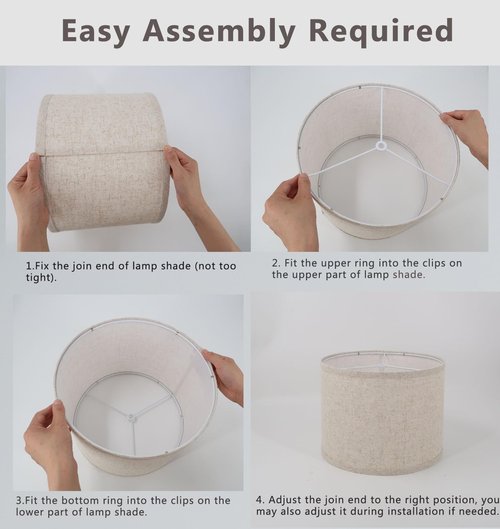 Easy Assembly Required

1.Fix the join end of lamp shade (not too tight).

2. Fit the upper ring into the clips on the upper part of lamp shade.

3.Fit the bottom ring into the clips on the lower part of lamp shade.

4. Adjust the join end to the right position, you may also adjust it during installation if needed.