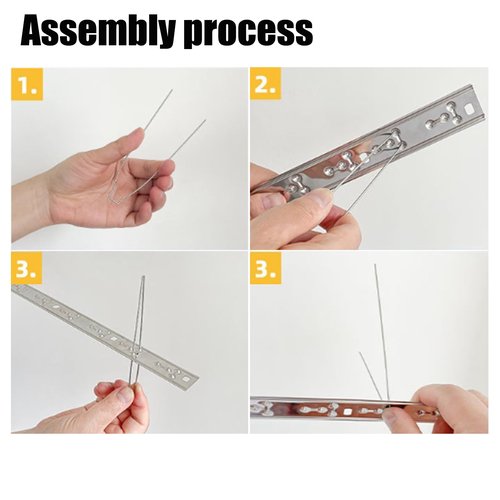 Assembly process

1.

2.

3.

3.