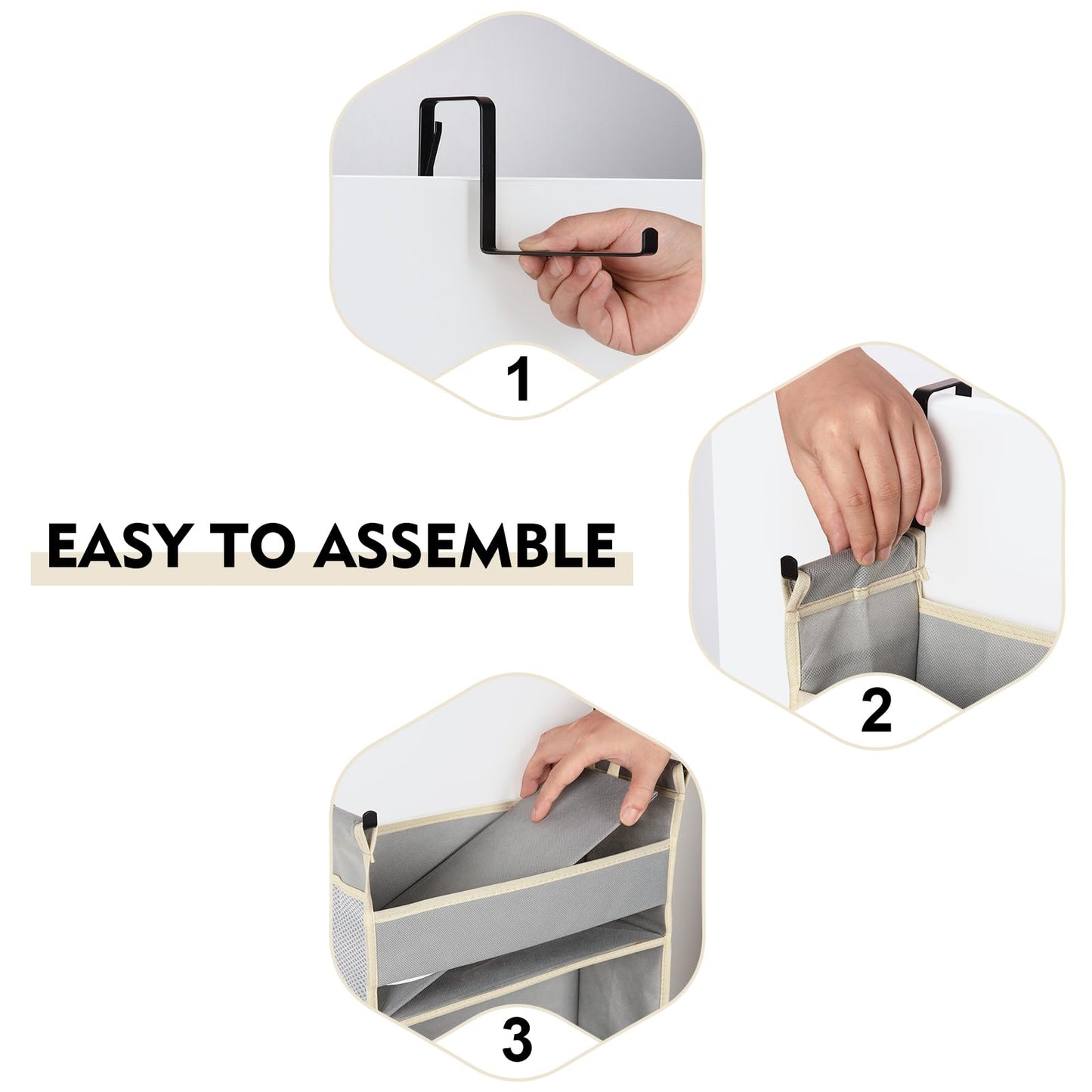 1

EASY TO ASSEMBLE

2

3