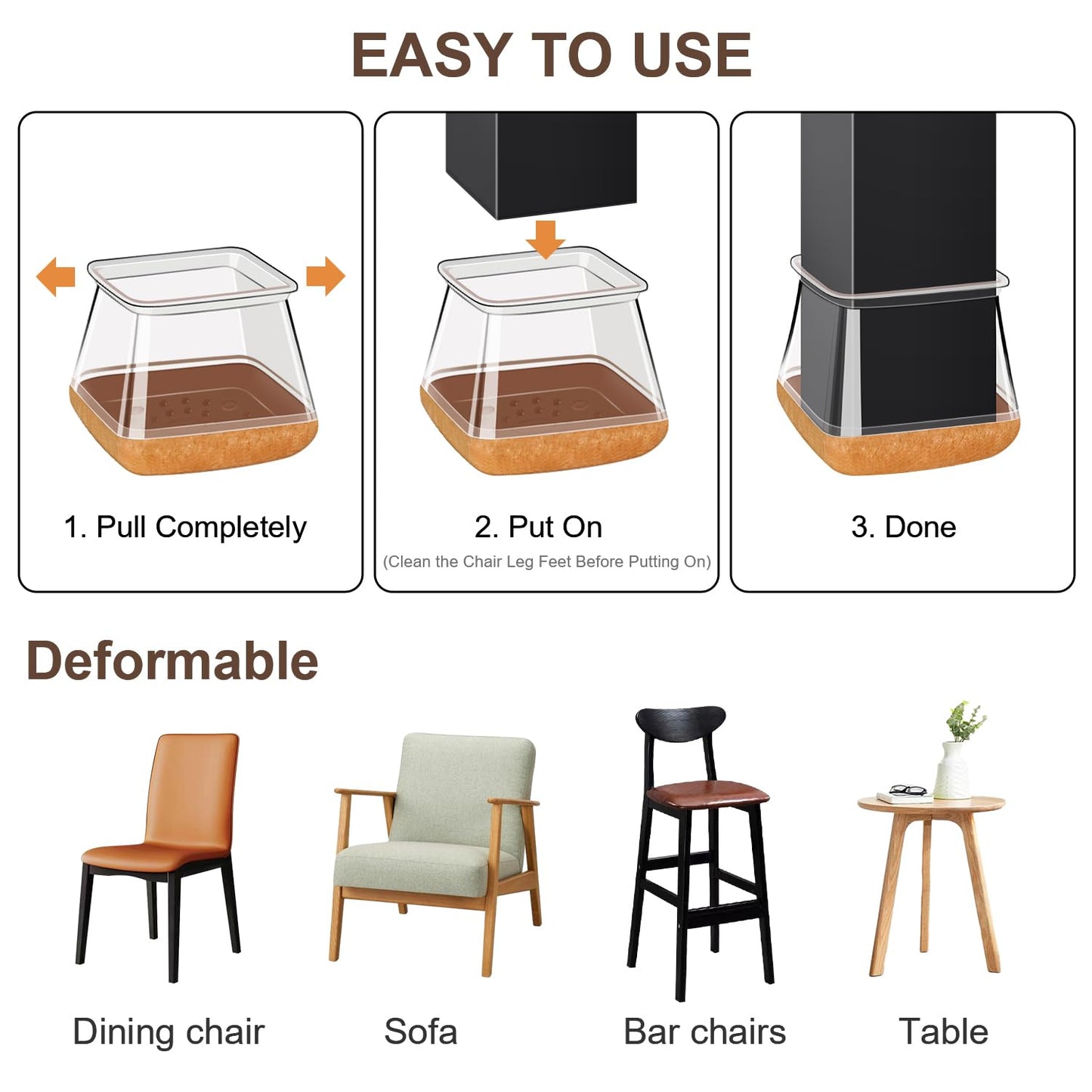 EASY TO USE

1. Pull Completely

2. Put On
(Clean the Chair Leg Feet Before Putting On)

3. Done

Deformable

Dining chair

Sofa

Bar chairs

Table