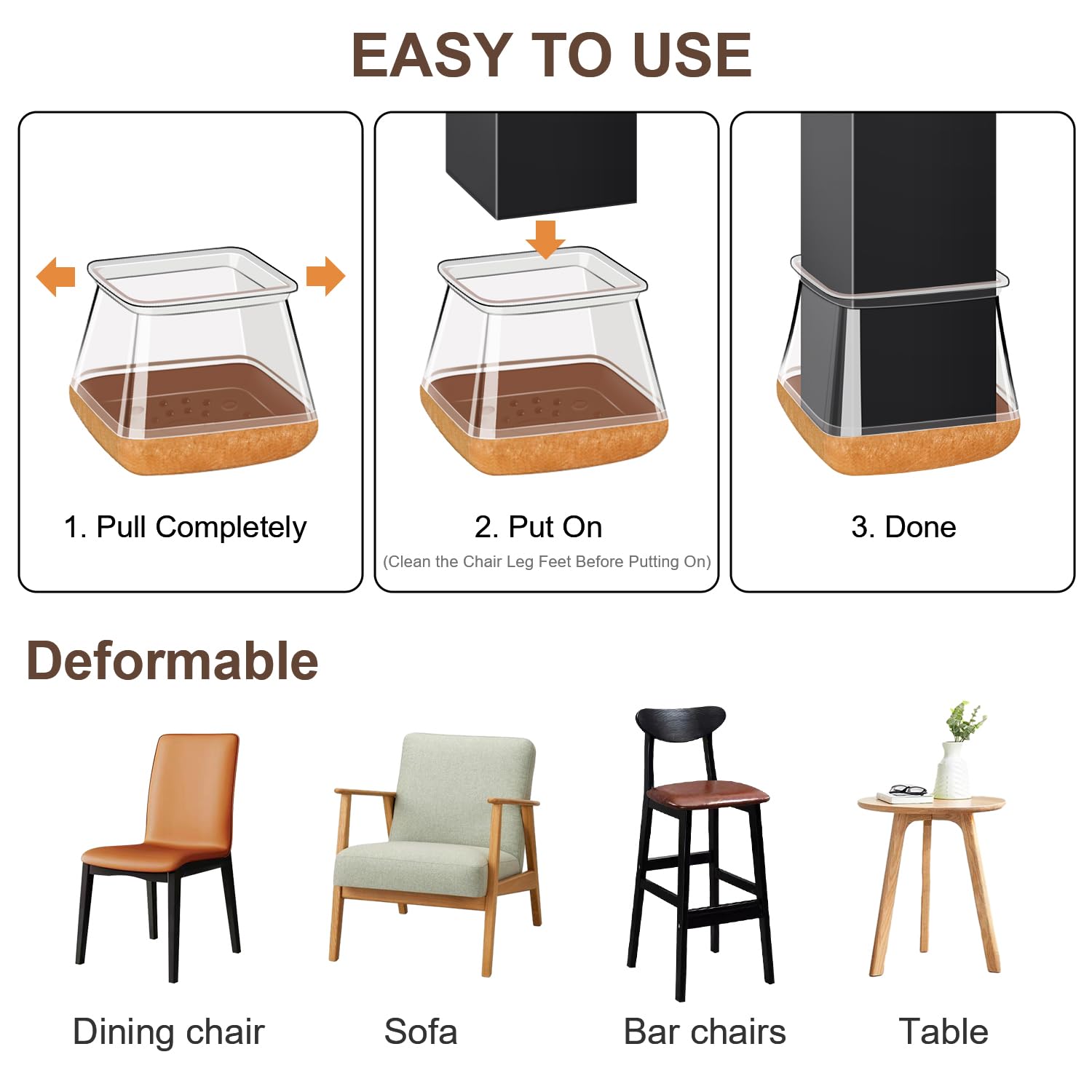 EASY TO USE

1. Pull Completely

2. Put On
(Clean the Chair Leg Feet Before Putting On)

3. Done

Deformable

Dining chair

Sofa

Bar chairs

Table