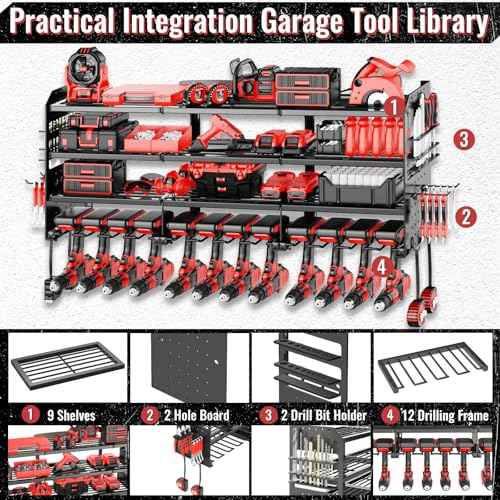 Practical Integration Garage Tool Library

1

3

2

4

1 9 Shelves

2 2 Hole Board

3 2 Drill Bit Holder

4 12 Drilling Frame