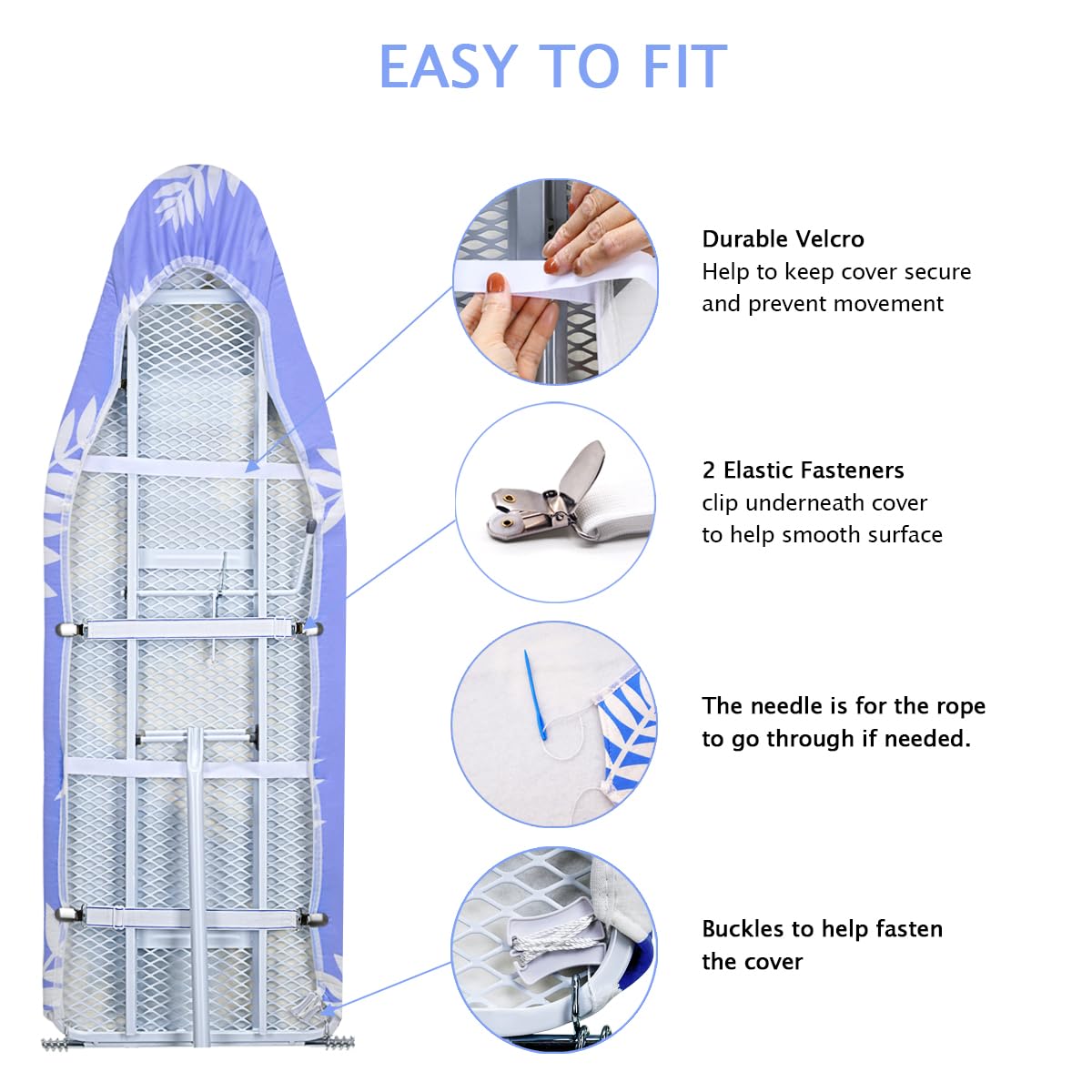 EASY TO FIT

Durable Velcro
Help to keep cover secure and prevent movement

2 Elastic Fasteners
clip underneath cover to help smooth surface

The needle is for the rope to go through if needed.

Buckles to help fasten the cover