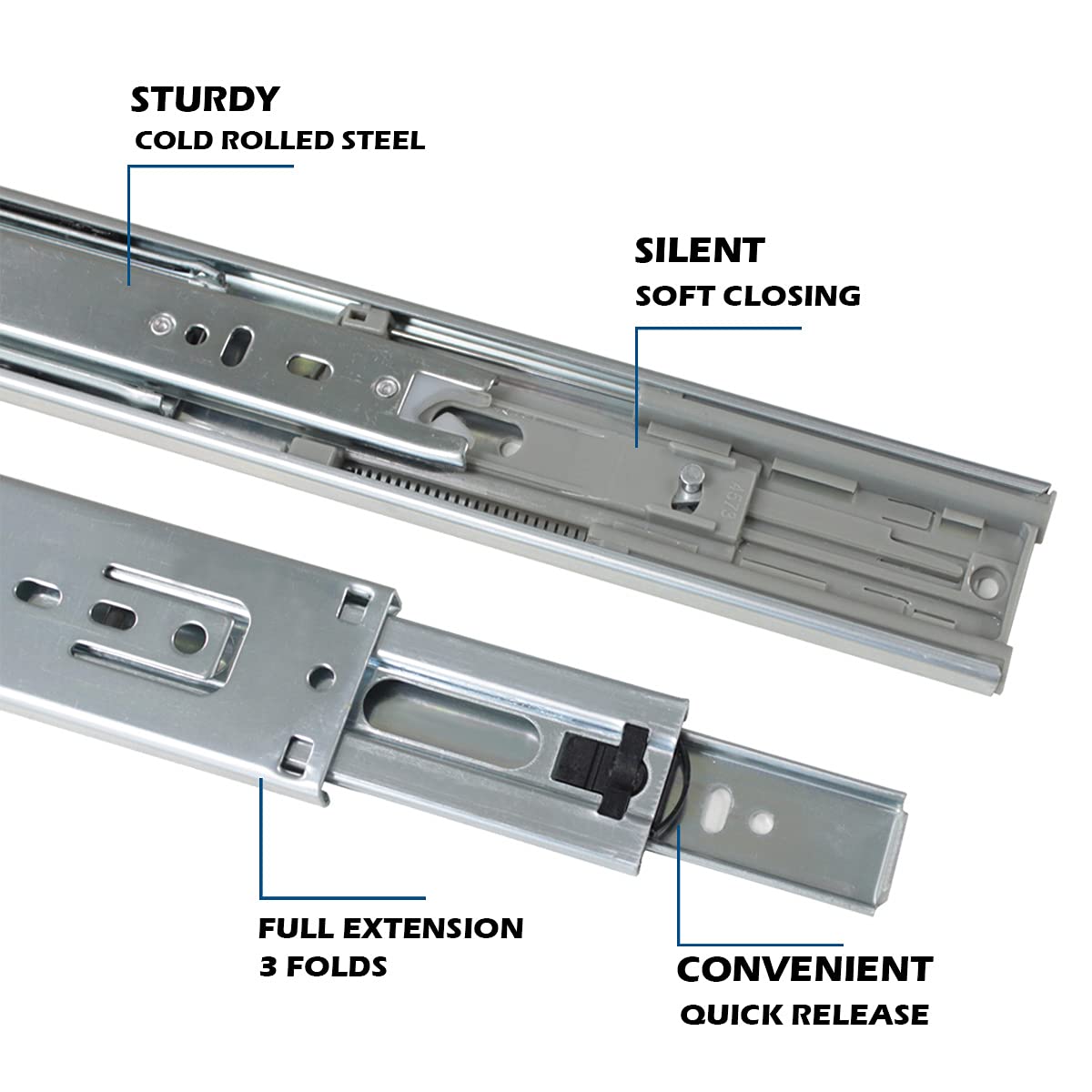 STURDY
COLD ROLLED STEEL

SILENT
SOFT CLOSING

4573

FULL EXTENSION
3 FOLDS

CONVENIENT
QUICK RELEASE