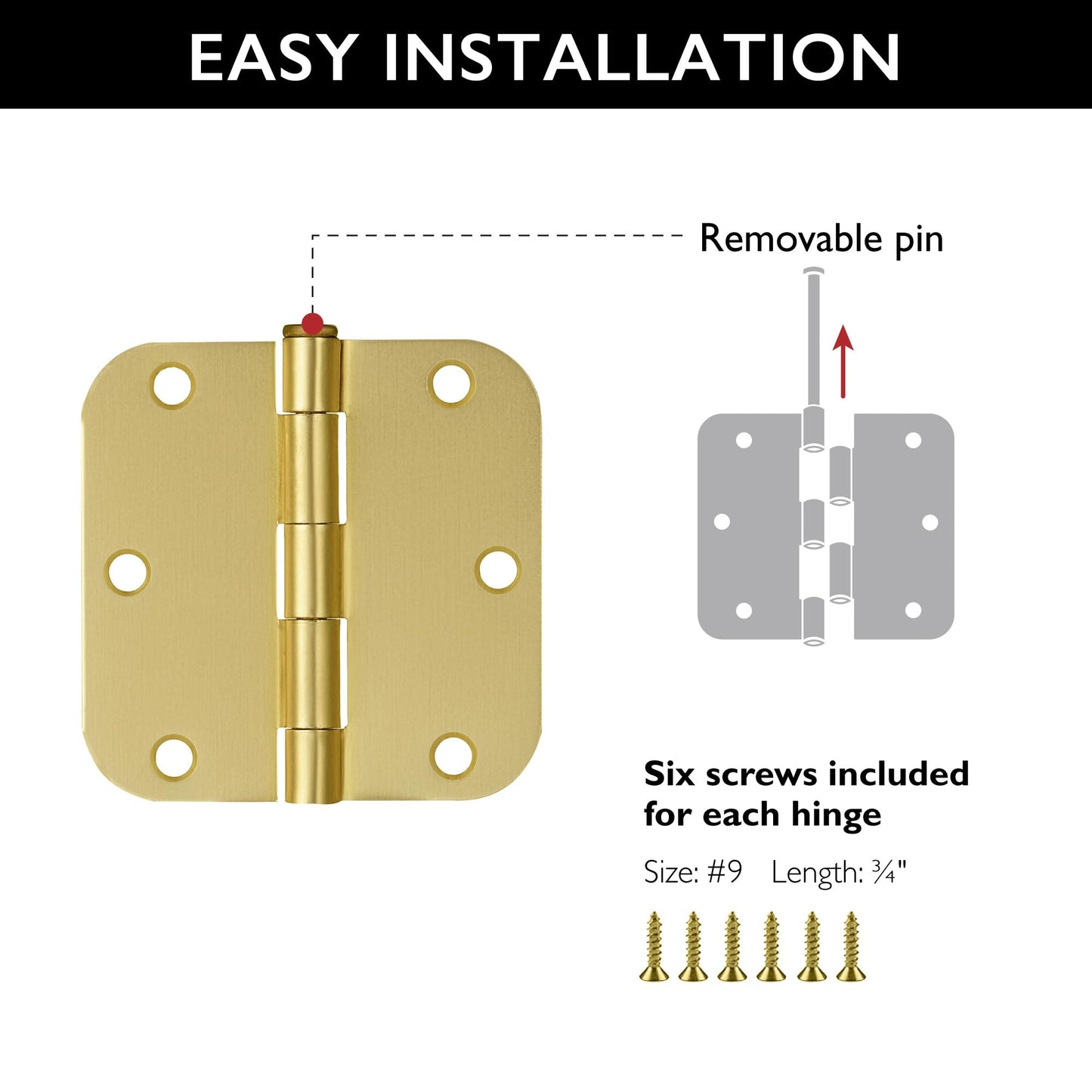 EASY INSTALLATION

Removable pin

Six screws included for each hinge

Size: #9 Length: ¾"