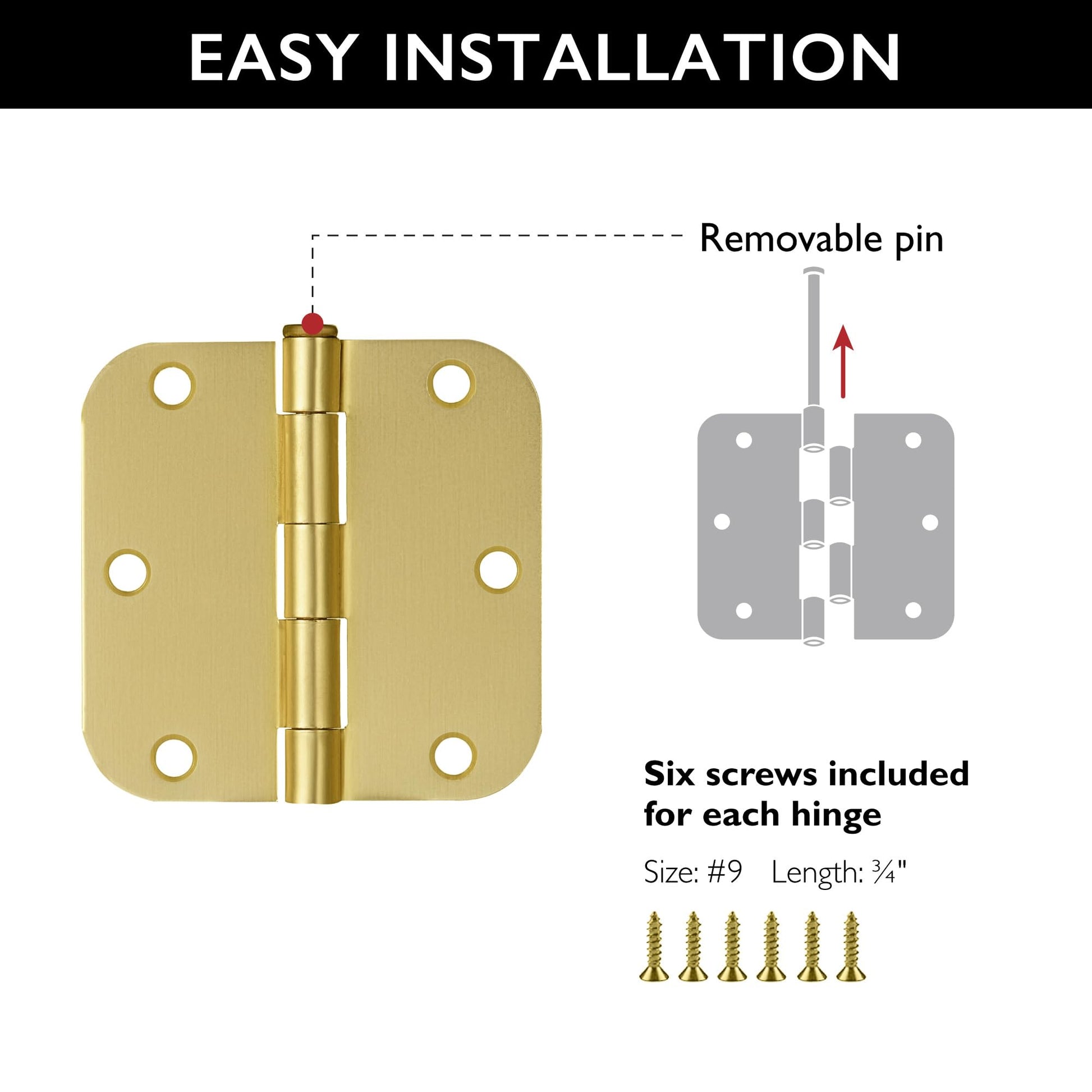 EASY INSTALLATION

Removable pin

Six screws included for each hinge

Size: #9 Length: ¾"