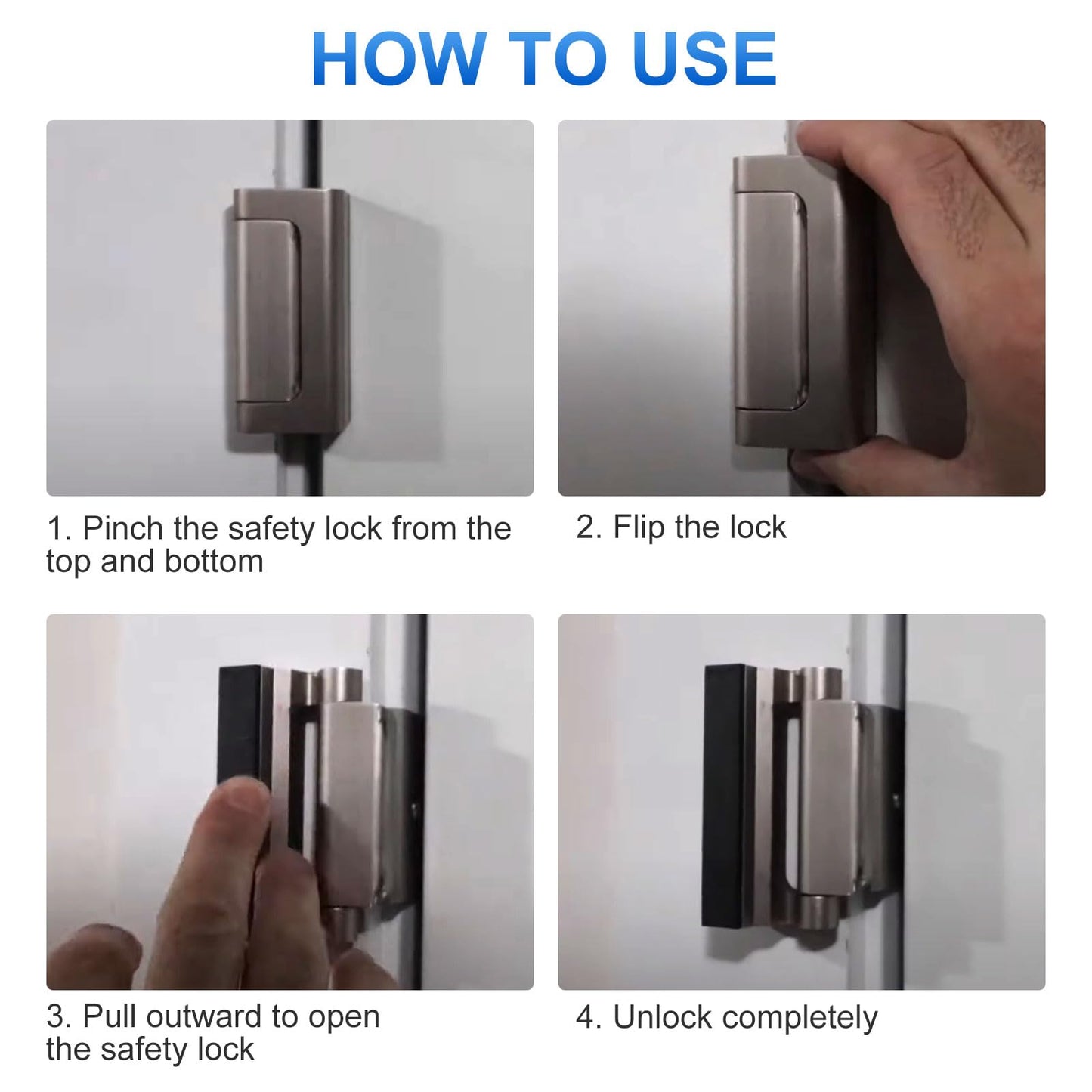 HOW TO USE

1. Pinch the safety lock from the top and bottom

2. Flip the lock

3. Pull outward to open the safety lock

4. Unlock completely