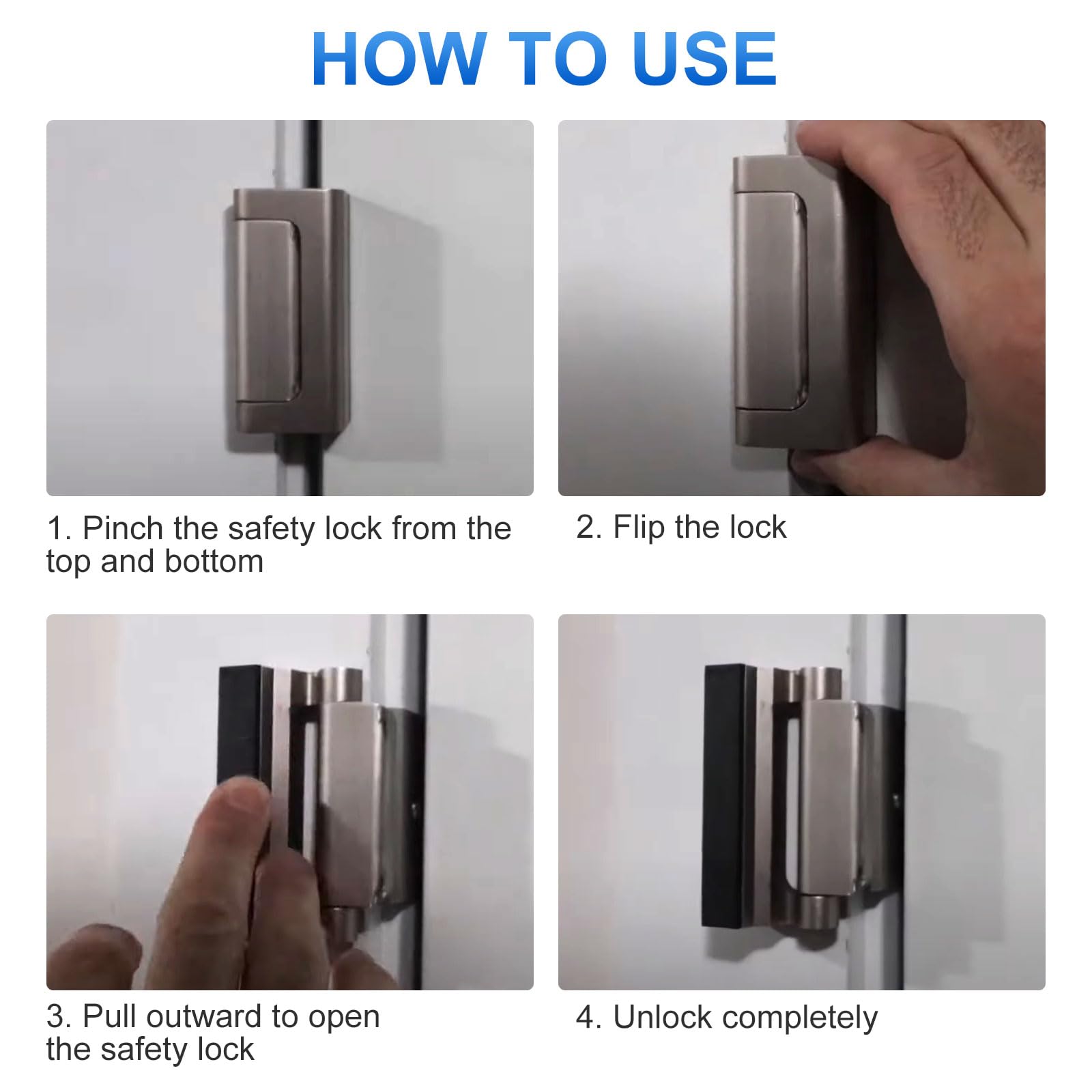 HOW TO USE

1. Pinch the safety lock from the top and bottom

2. Flip the lock

3. Pull outward to open the safety lock

4. Unlock completely