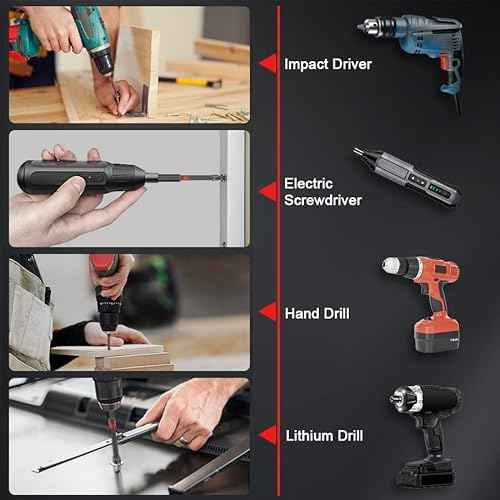 Impact Driver

Electric Screwdriver

Hand Drill

Lithium Drill