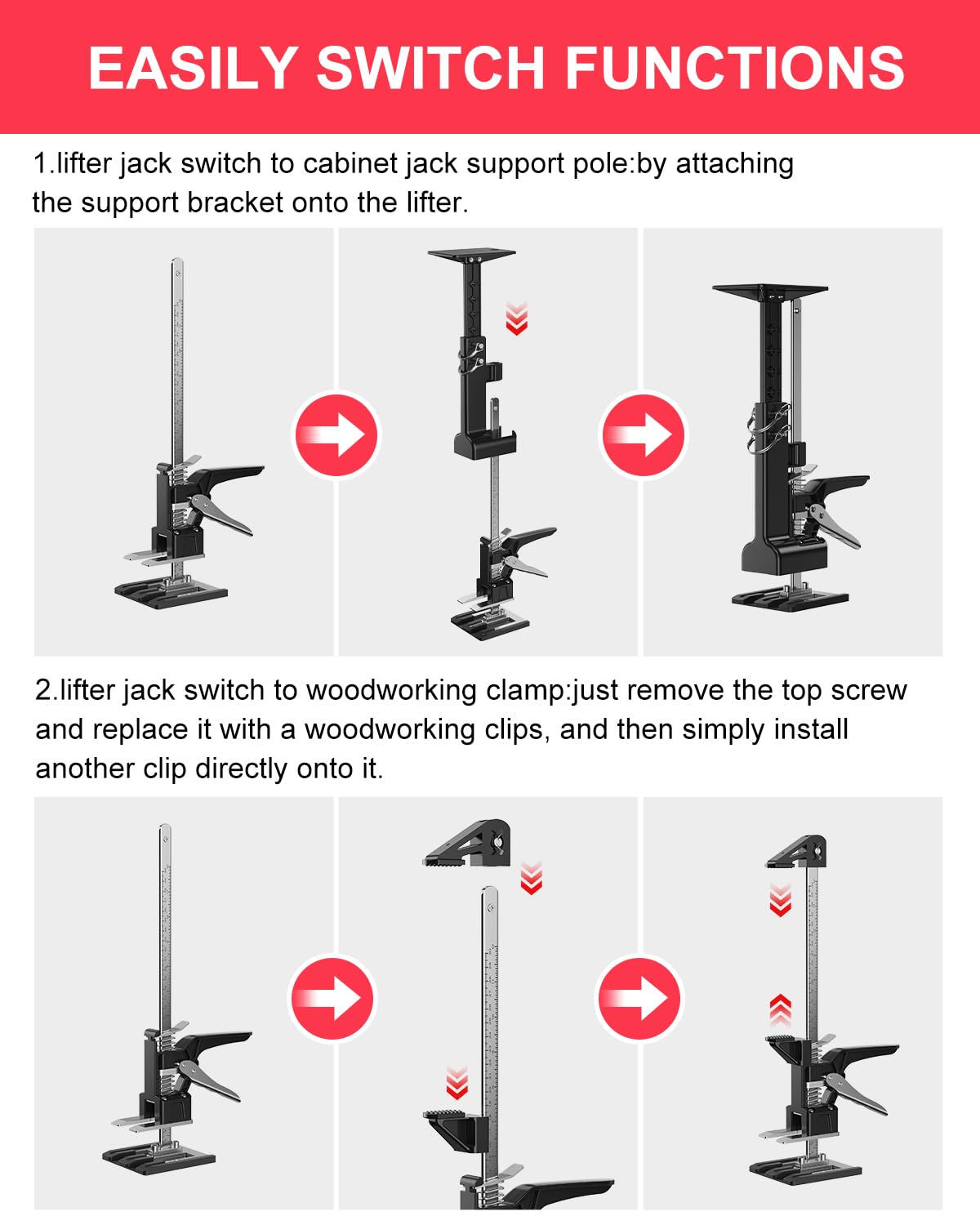 EASILY SWITCH FUNCTIONS

1.lifter jack switch to cabinet jack support pole:by attaching the support bracket onto the lifter.

2.lifter jack switch to woodworking clamp:just remove the top screw and replace it with a woodworking clips, and then simply install another clip directly onto it.