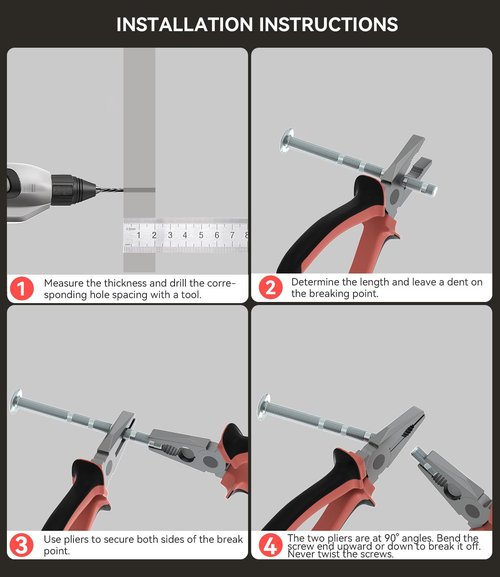 INSTALLATION INSTRUCTIONS

1 2 3 4 5 6 7 8

1 Measure the thickness and drill the corresponding hole spacing with a tool.

2 Determine the length and leave a dent on the breaking point.

3 Use pliers to secure both sides of the break point.

4 The two pliers are at 90° angles. Bend the screw end upward or down to break it off. Never twist the screws.