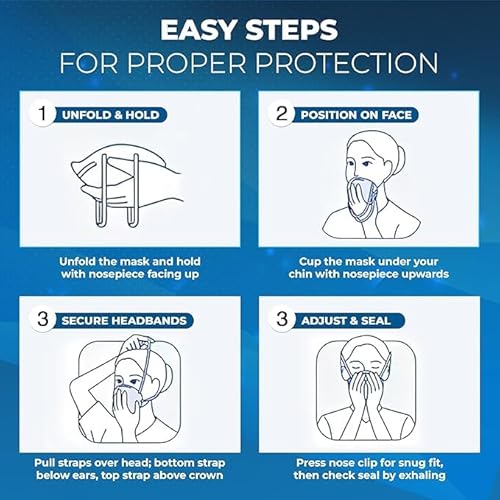 EASY STEPS
FOR PROPER PROTECTION

1 UNFOLD & HOLD

Unfold the mask and hold with nosepiece facing up

2 POSITION ON FACE

Cup the mask under your chin with nosepiece upwards

3 SECURE HEADBANDS

Pull straps over head; bottom strap below ears, top strap above crown

3 ADJUST & SEAL

Press nose clip for snug fit, then check seal by exhaling