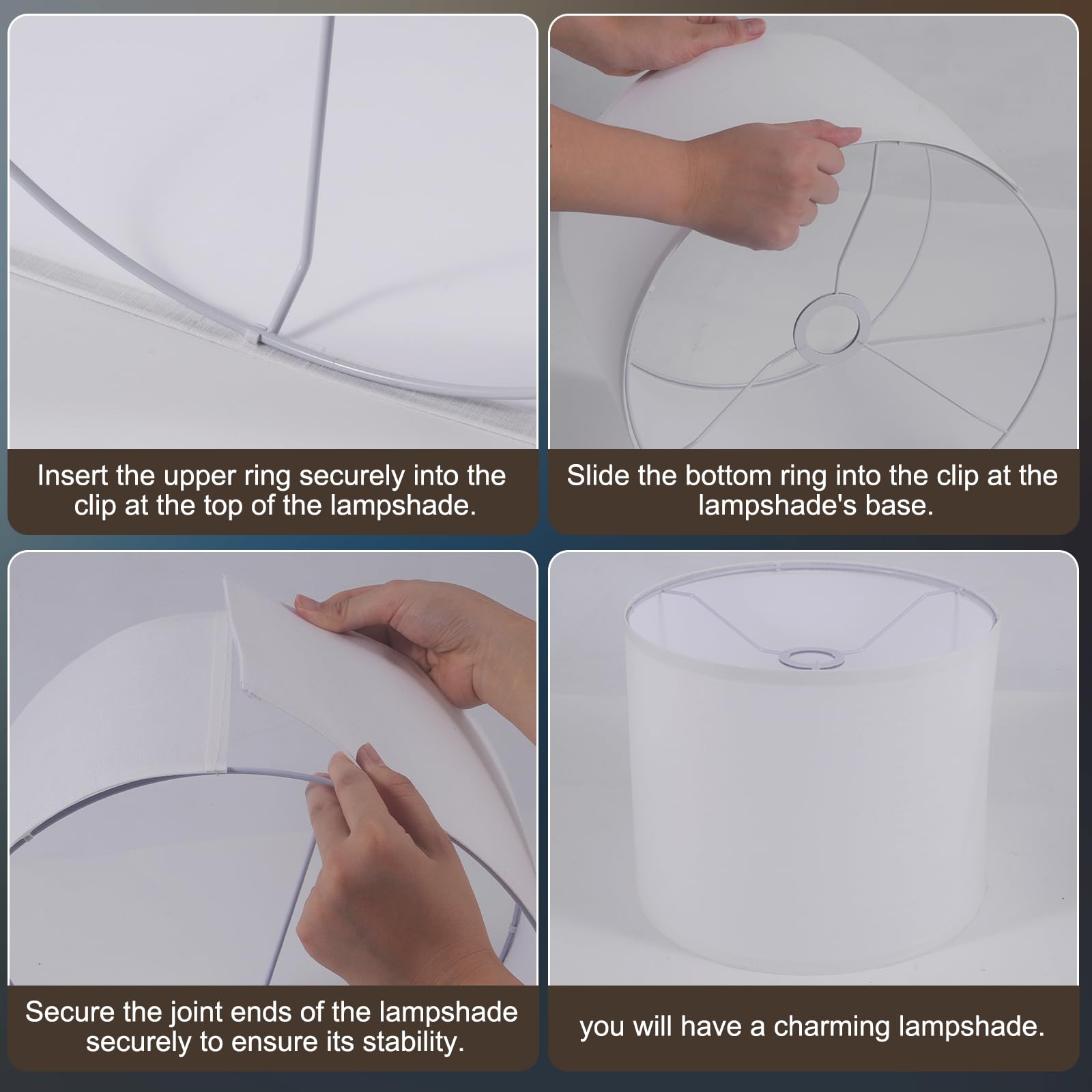 Insert the upper ring securely into the clip at the top of the lampshade.

Slide the bottom ring into the clip at the lampshade's base.

Secure the joint ends of the lampshade securely to ensure its stability.

you will have a charming lampshade.