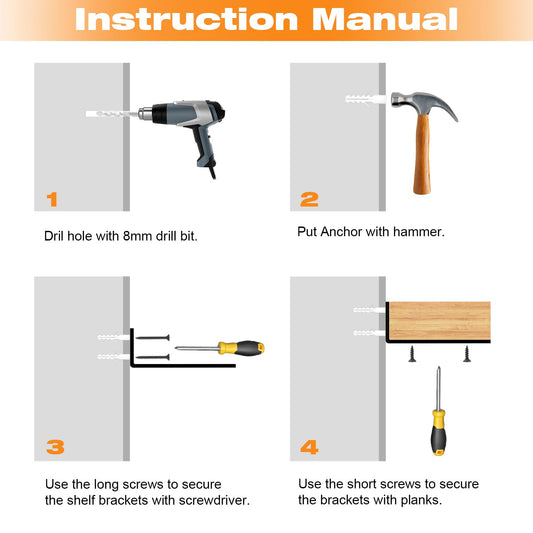 Instruction Manual

1

Dril hole with 8mm drill bit.

2

Put Anchor with hammer.

3

Use the long screws to secure the shelf brackets with screwdriver.

4

Use the short screws to secure the brackets with planks.