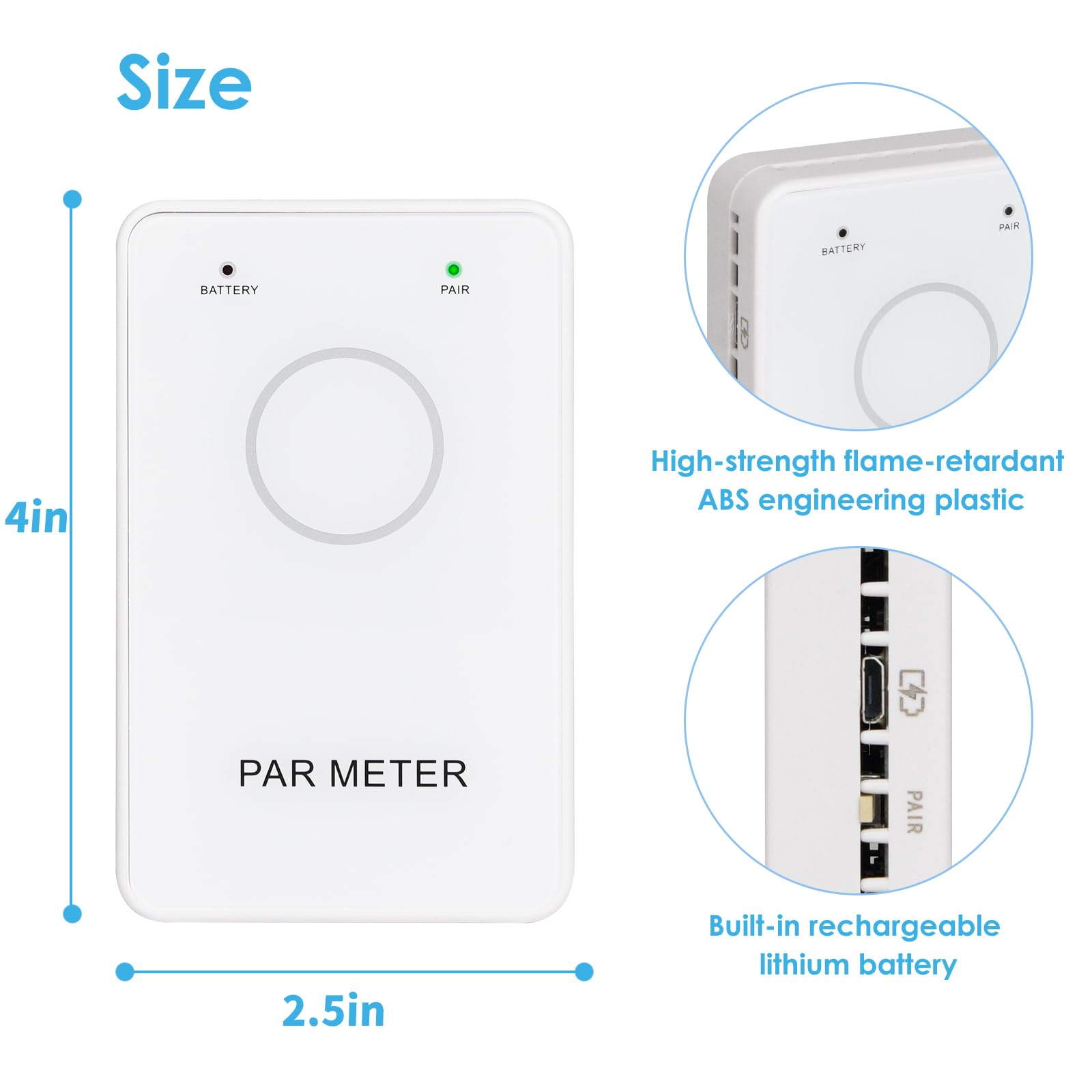 Size

4in

BATTERY

PAIR

PAR METER

2.5in

BATTERY

PAIR

High-strength flame-retardant ABS engineering plastic

PAIR

Built-in rechargeable lithium battery