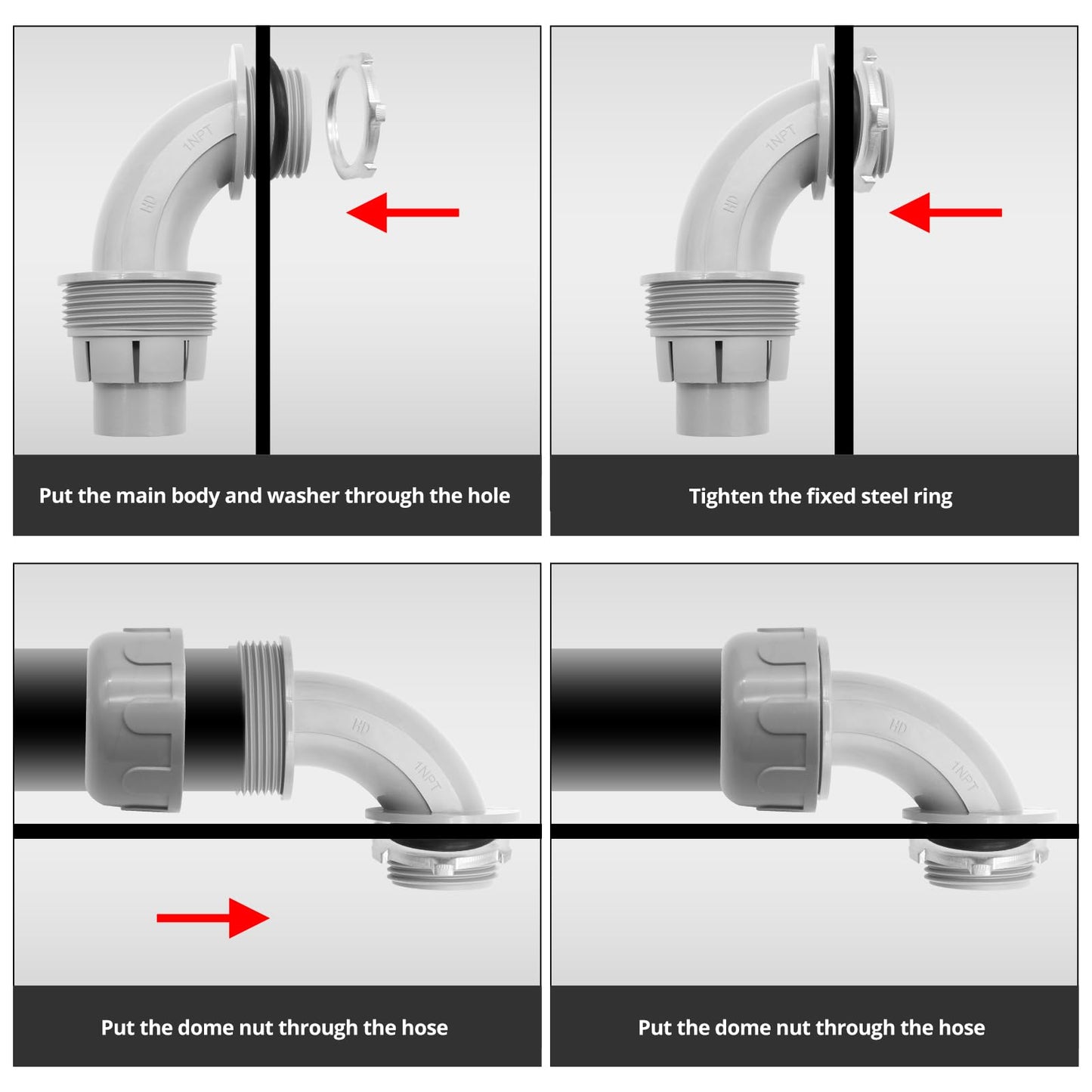 1NPT
HD

Put the main body and washer through the hole

1NPT
HD

Tighten the fixed steel ring

HD
1NPT

Put the dome nut through the hose

HD
1NPT

Put the dome nut through the hose