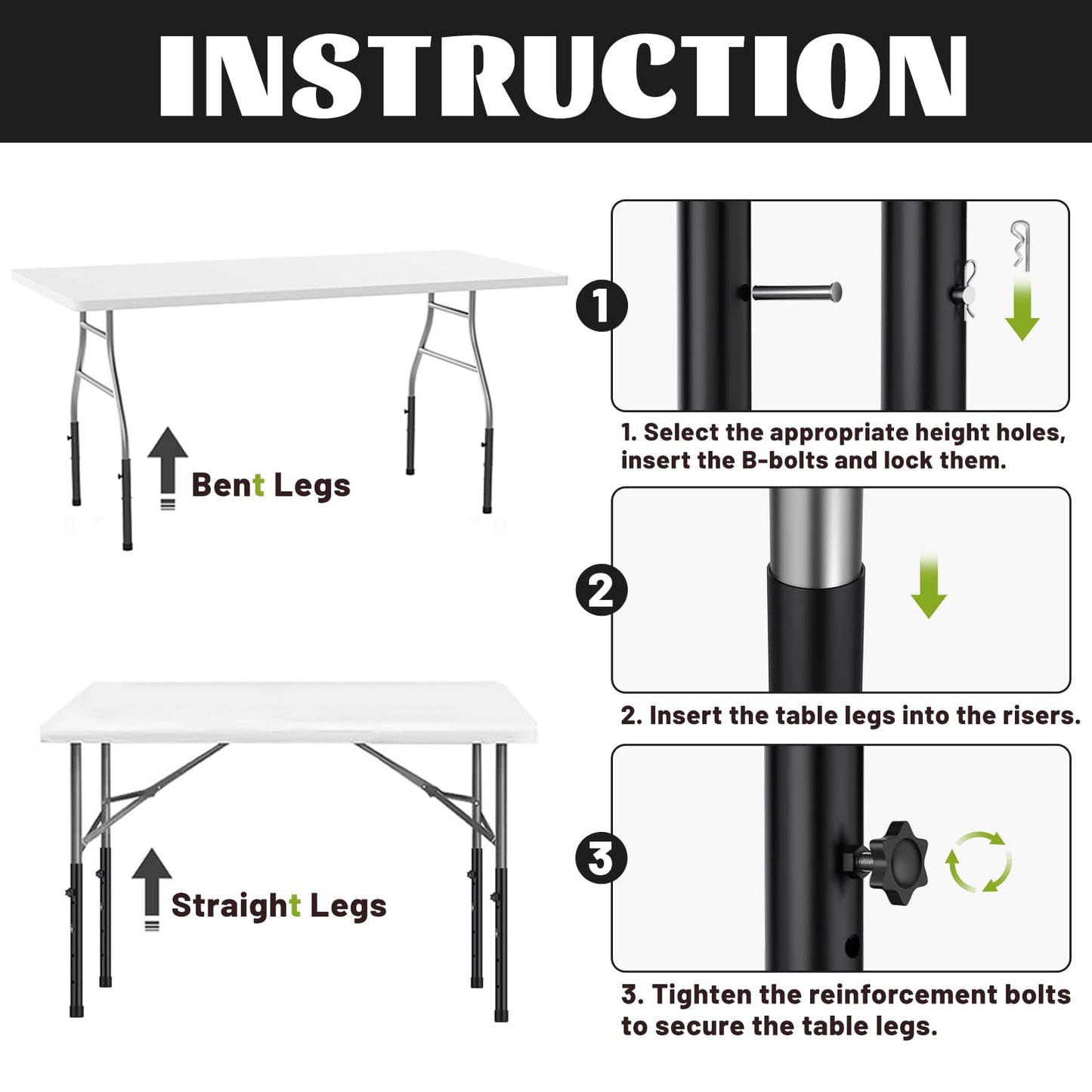 INSTRUCTION

Bent Legs

Straight Legs

1

1. Select the appropriate height holes, insert the B-bolts and lock them.

2

2. Insert the table legs into the risers.

3

3. Tighten the reinforcement bolts to secure the table legs.