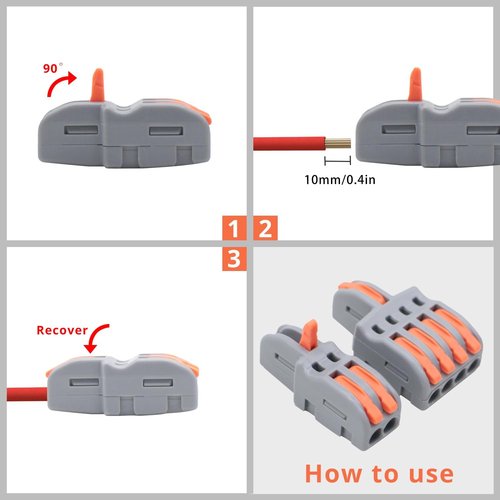 90°

10mm/0.4in

1 2

3

Recover

How to use