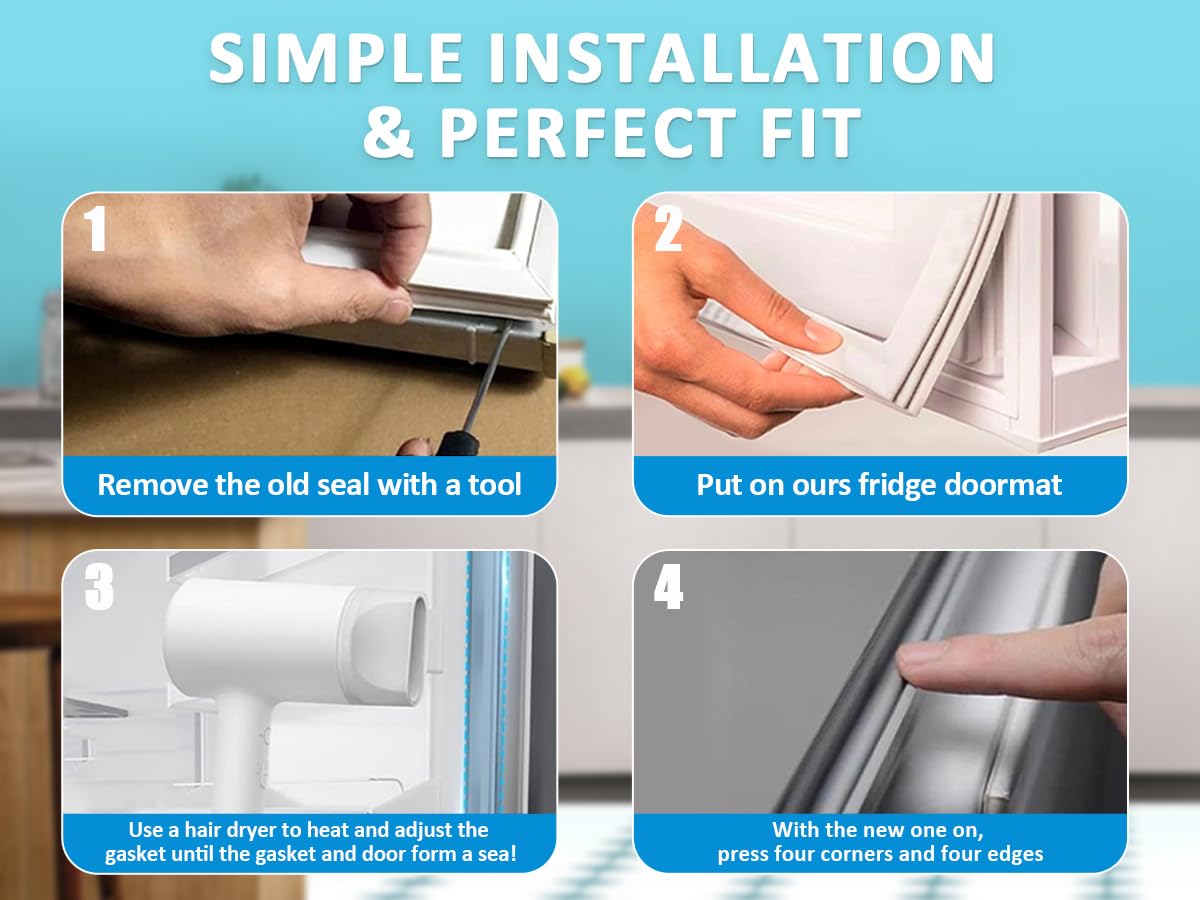 SIMPLE INSTALLATION & PERFECT FIT

1

Remove the old seal with a tool

2

Put on ours fridge doormat

3

Use a hair dryer to heat and adjust the gasket until the gasket and door form a sea!

4

With the new one on, press four corners and four edges