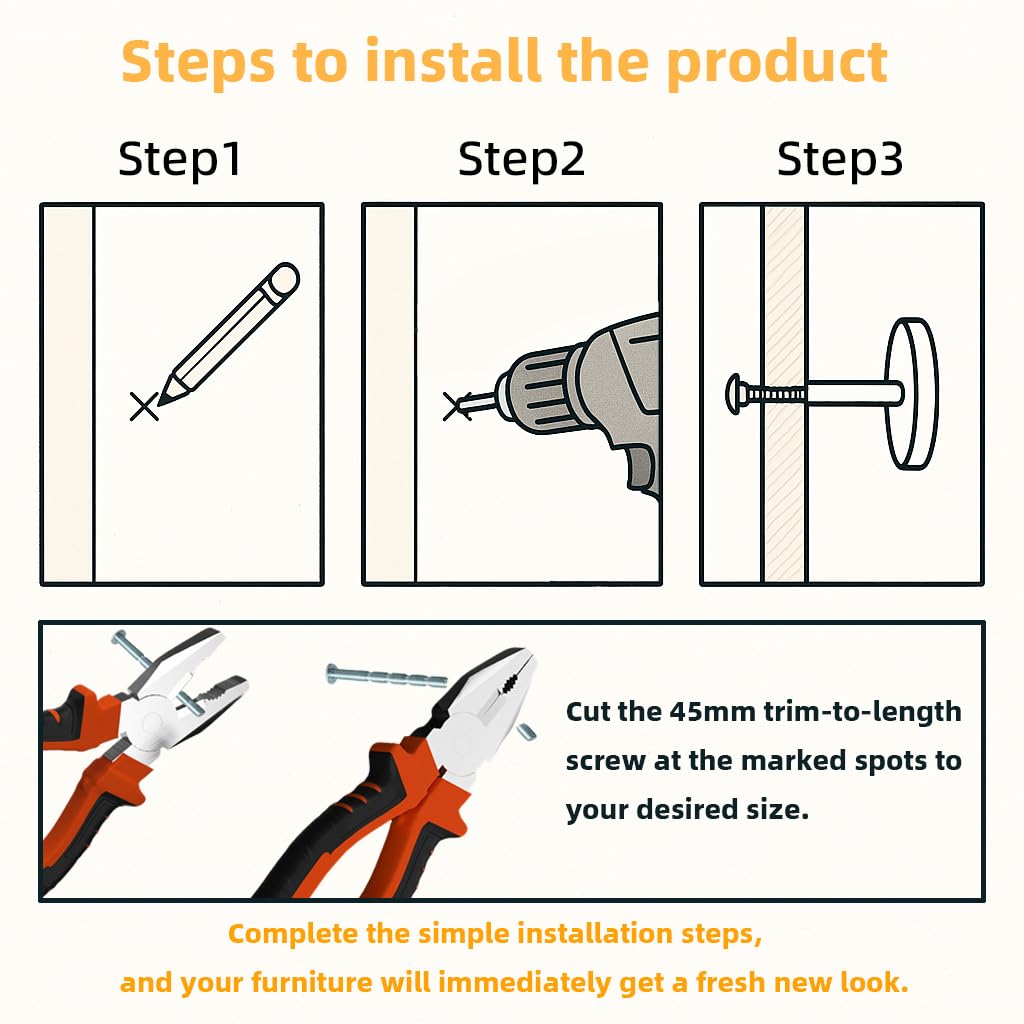 Steps to install the product

Step1

Step2

Step3

Cut the 45mm trim-to-length screw at the marked spots to your desired size.

Complete the simple installation steps, and your furniture will immediately get a fresh new look.