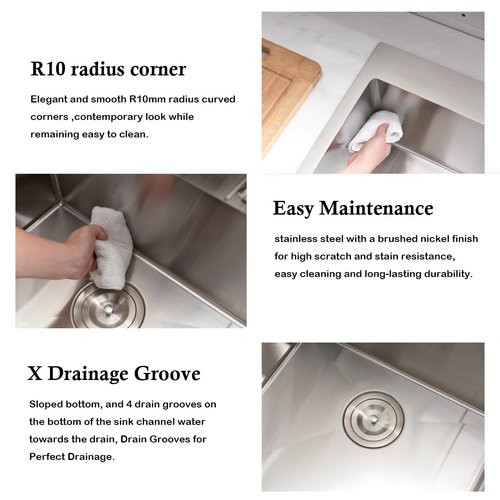 R10 radius corner

Elegant and smooth R10mm radius curved corners ,contemporary look while remaining easy to clean.

Easy Maintenance

stainless steel with a brushed nickel finish for high scratch and stain resistance, easy cleaning and long-lasting durability.

X Drainage Groove

Sloped bottom, and 4 drain grooves on the bottom of the sink channel water towards the drain, Drain Grooves for Perfect Drainage.