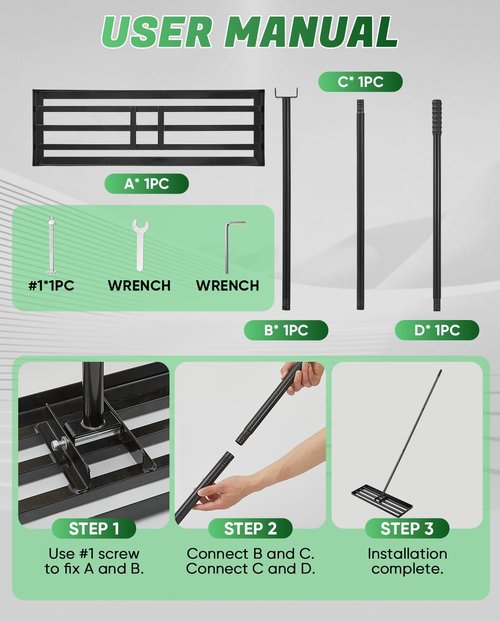 USER MANUAL

C* 1PC

A* 1PC

#1*1PC

WRENCH

WRENCH

B* 1PC

D* 1PC

STEP 1

Use #1 screw to fix A and B.

STEP 2

Connect B and C. Connect C and D.

STEP 3

Installation complete.