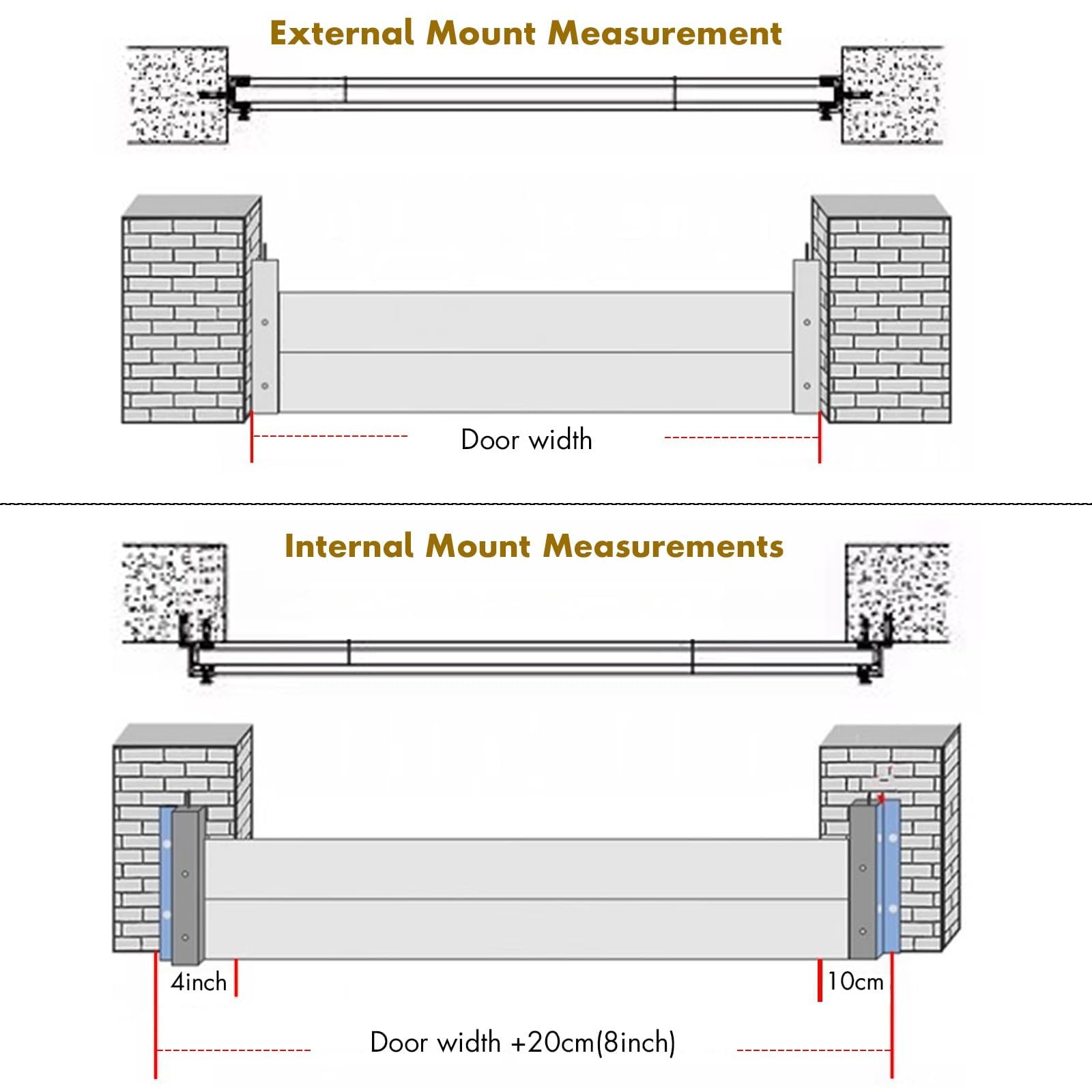 External Mount Measurement

Door width

Internal Mount Measurements

4inch

10cm

Door width +20cm(8inch)