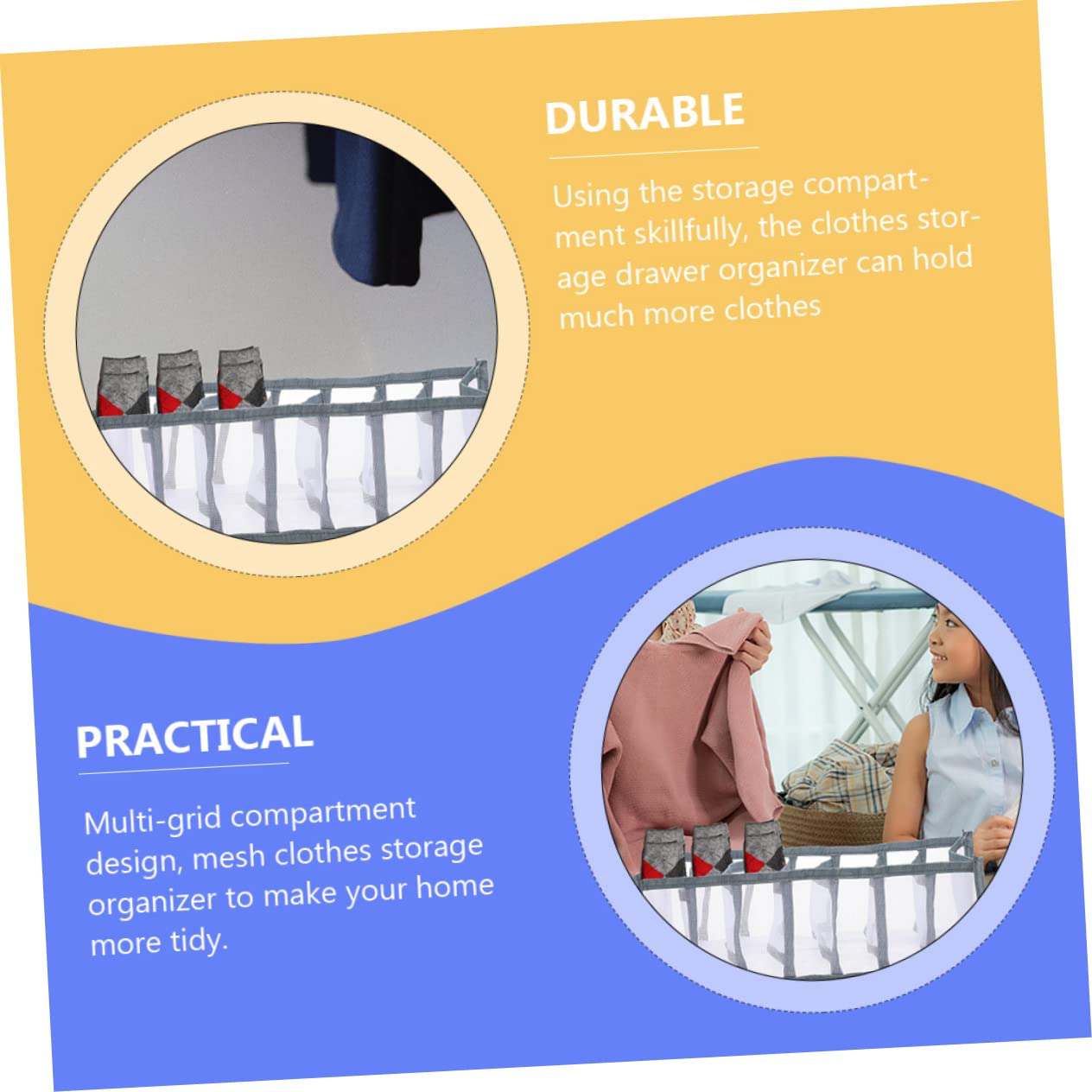 DURABLE

Using the storage compartment skillfully, the clothes storage drawer organizer can hold much more clothes

PRACTICAL

Multi-grid compartment design, mesh clothes storage organizer to make your home more tidy.