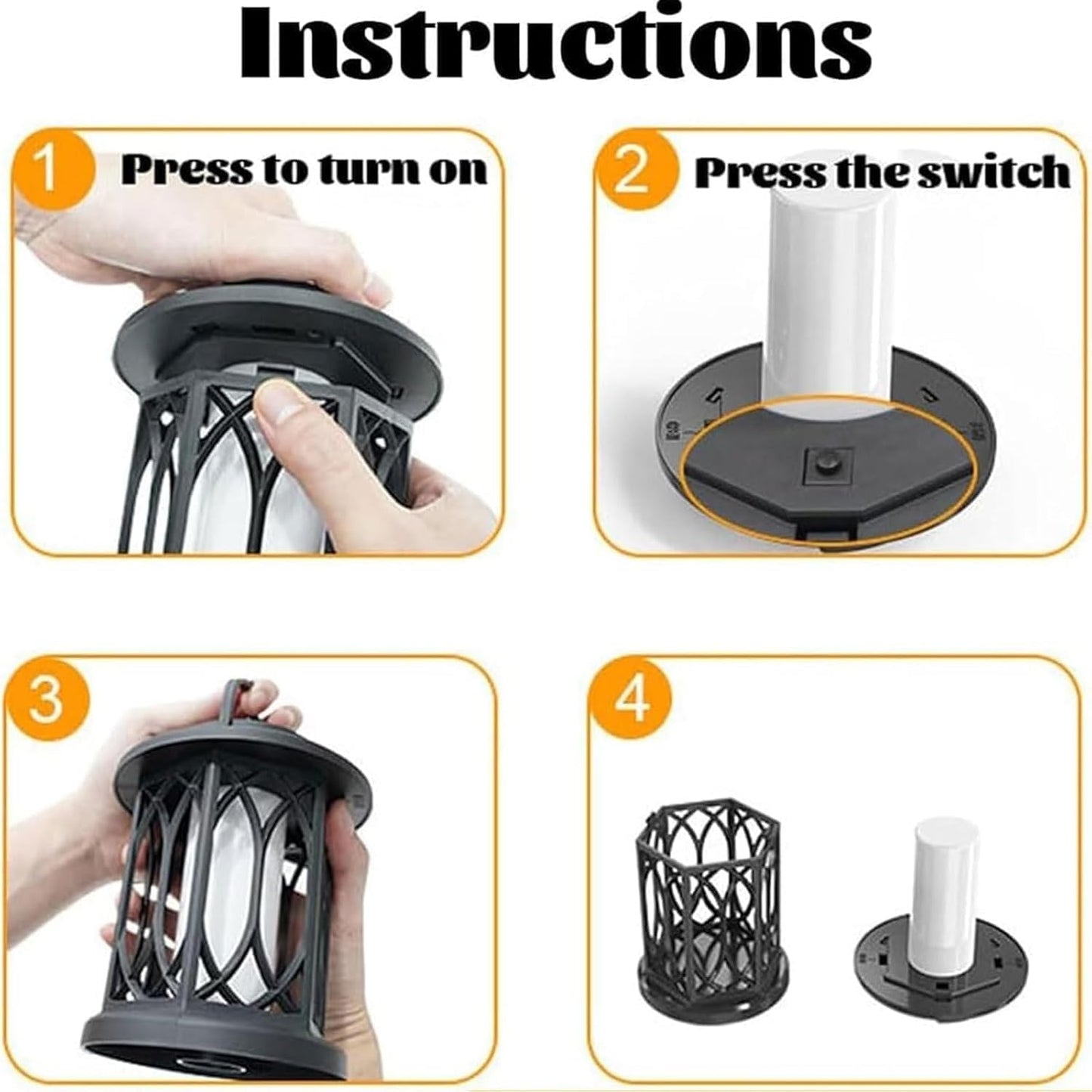 Instructions

1 Press to turn on

2 Press the switch

3

4