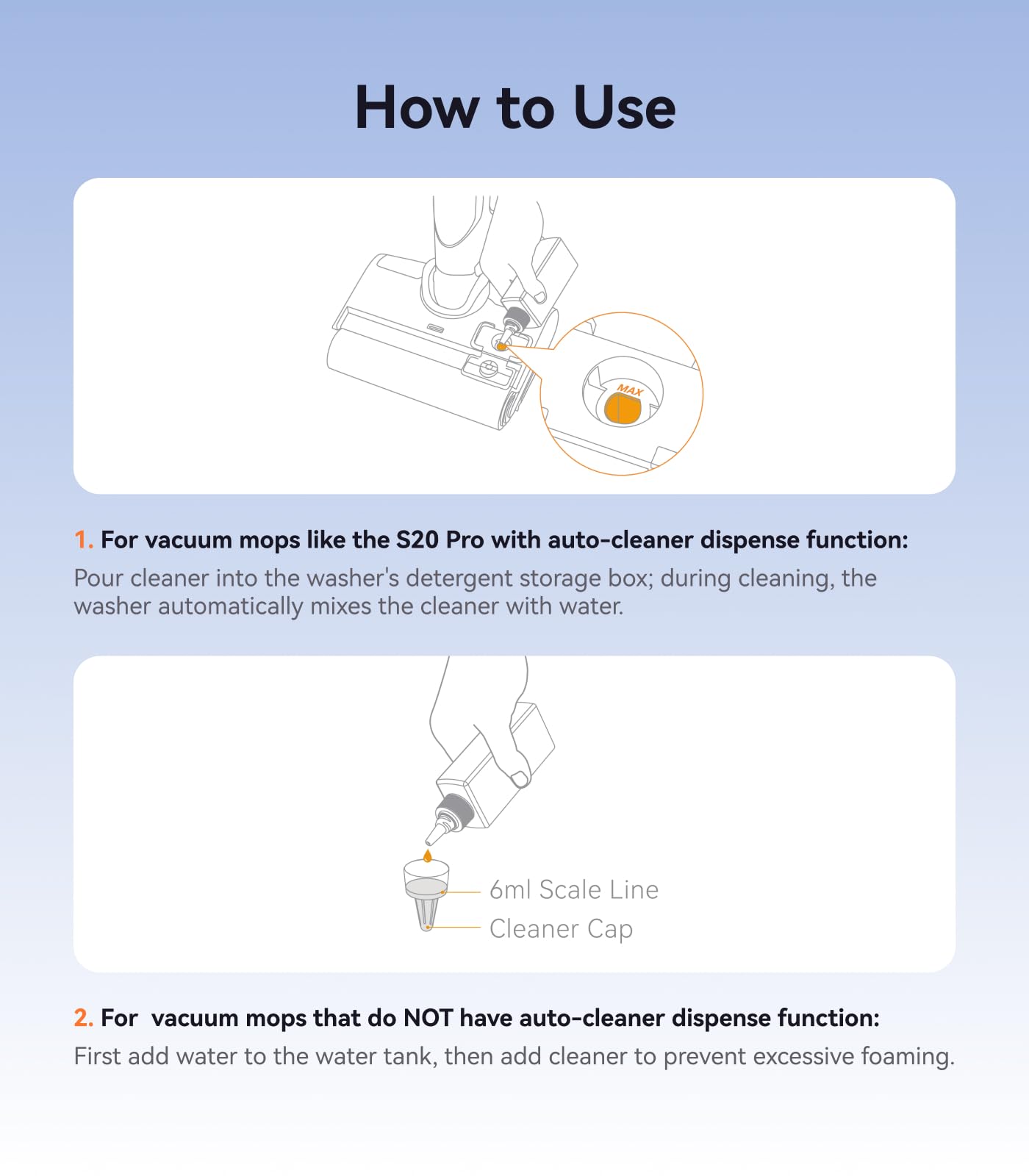 How to Use

MAX

1. For vacuum mops like the S20 Pro with auto-cleaner dispense function:
Pour cleaner into the washer's detergent storage box; during cleaning, the washer automatically mixes the cleaner with water.

6ml Scale Line
Cleaner Cap

2. For  vacuum mops that do NOT have auto-cleaner dispense function:
First add water to the water tank, then add cleaner to prevent excessive foaming.